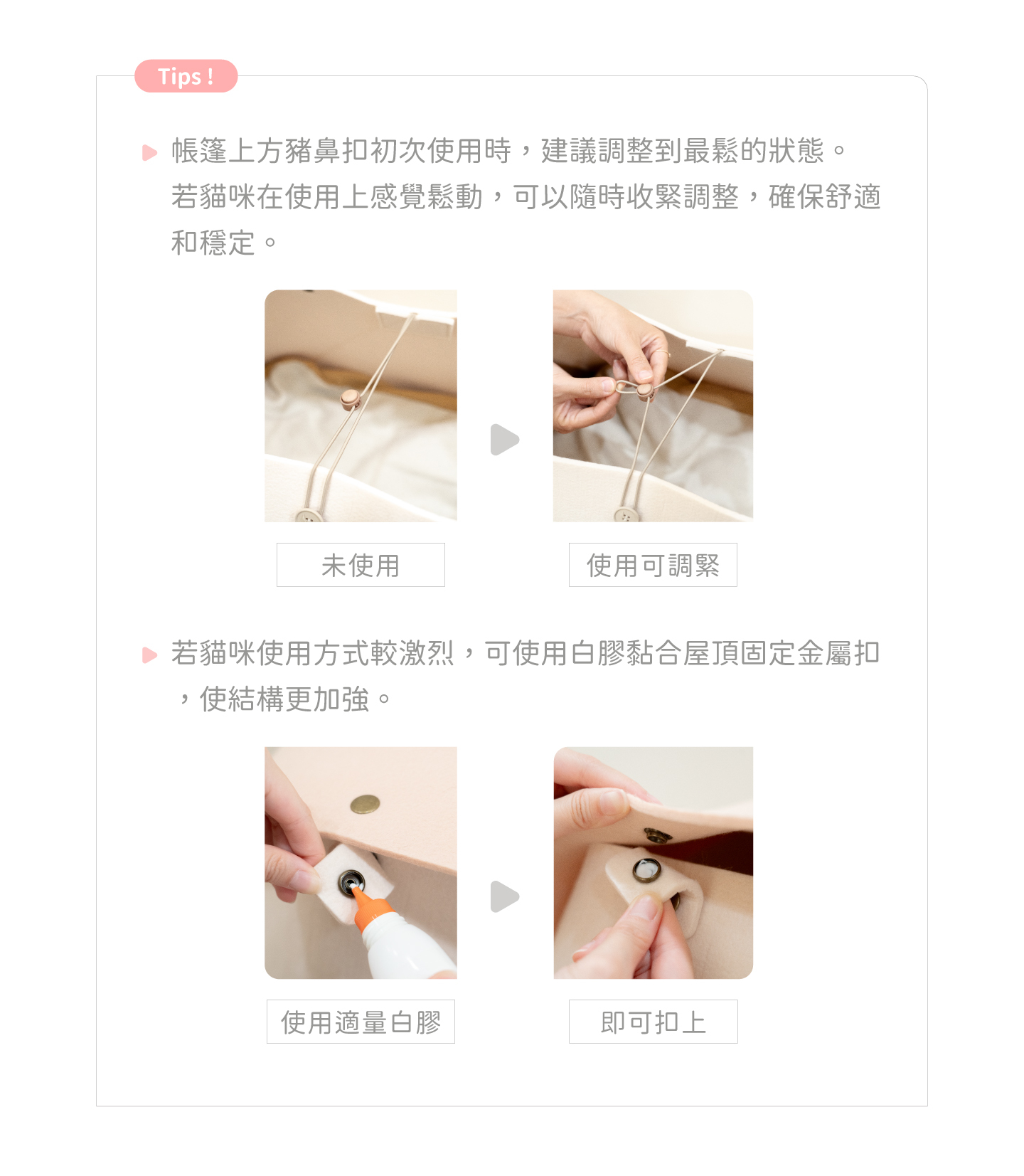 Tips !

帳篷上方豬鼻扣初次使用時，建議調整到最鬆的狀態。若貓咪在使用上感覺鬆動，可以隨時收緊調整，確保舒適和穩定。

未使用

使用可調緊

若貓咪使用方式較激烈，可使用白膠黏合屋頂固定金屬扣，使結構更加強。

使用適量白膠

即可扣上