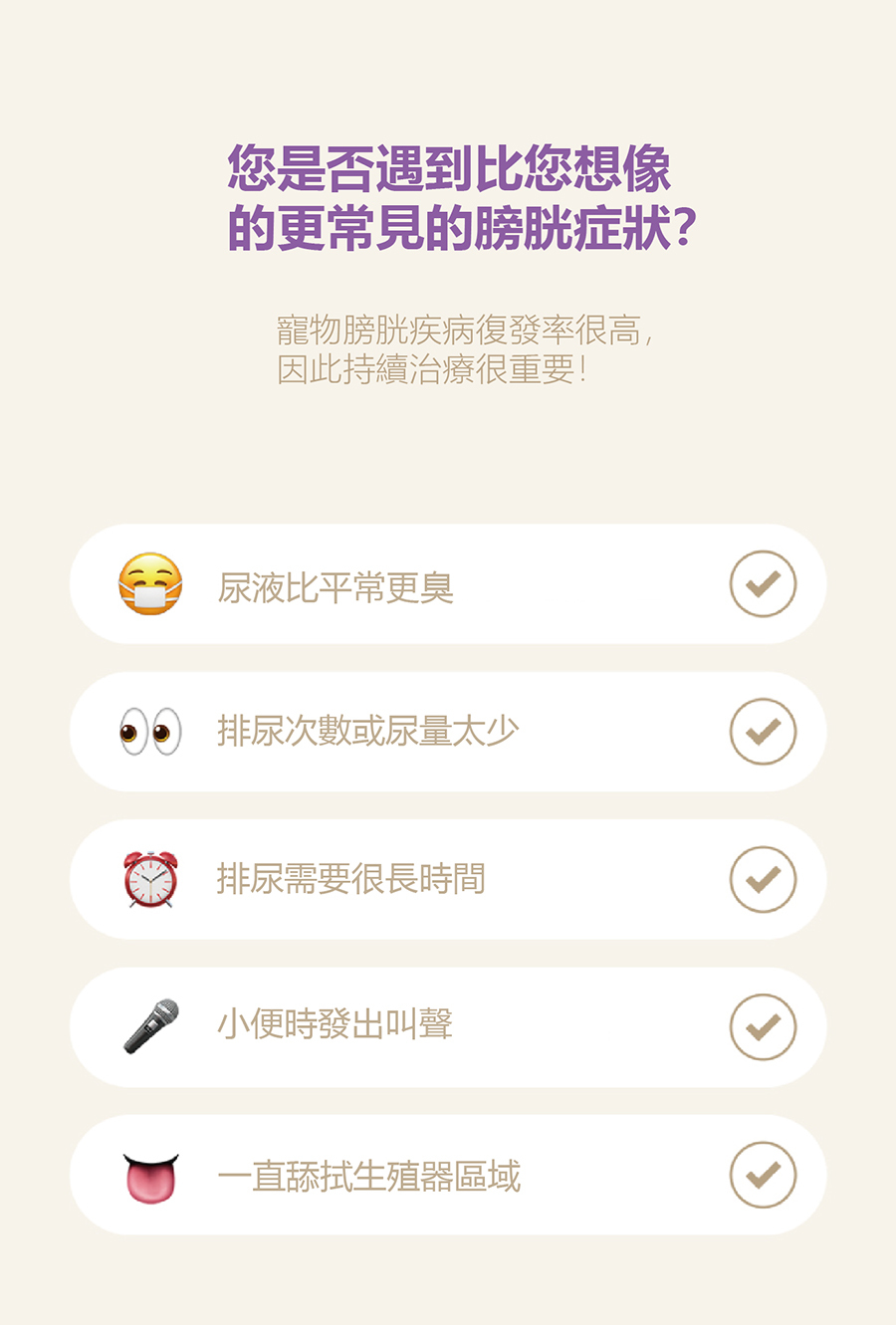 您是否遇到比您想像
的更常見的膀胱症狀?

寵物膀胱疾病復發率很高,
因此持續治療很重要!

尿液比平常更臭

排尿次數或尿量太少

排尿需要很長時間

小便時發出叫聲

一直舔拭生殖器區域