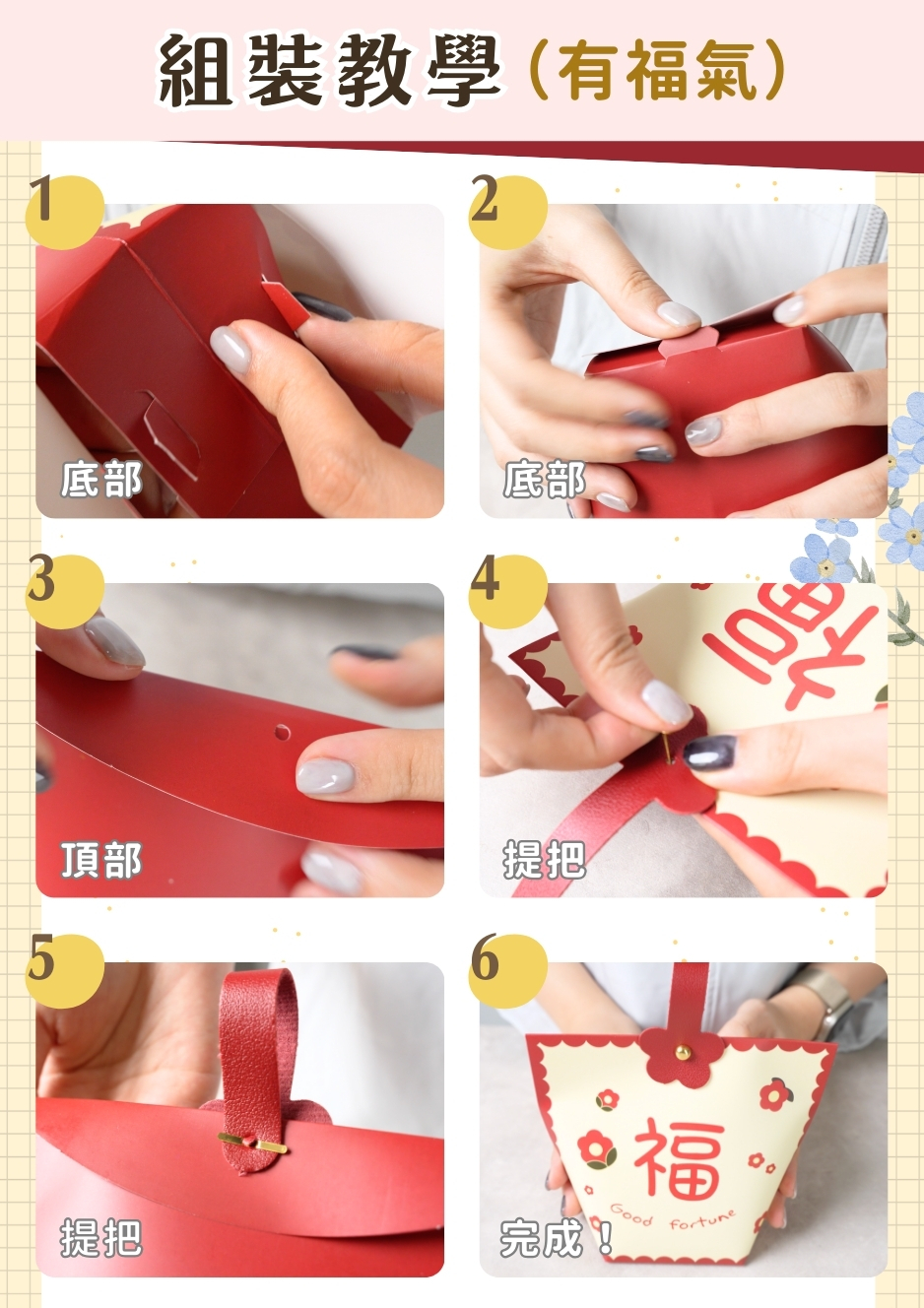 組裝教學（有福氣）

1
底部

2
底部

3
頂部

4
福
提把

5
提把

6
福
Good fortune
完成！