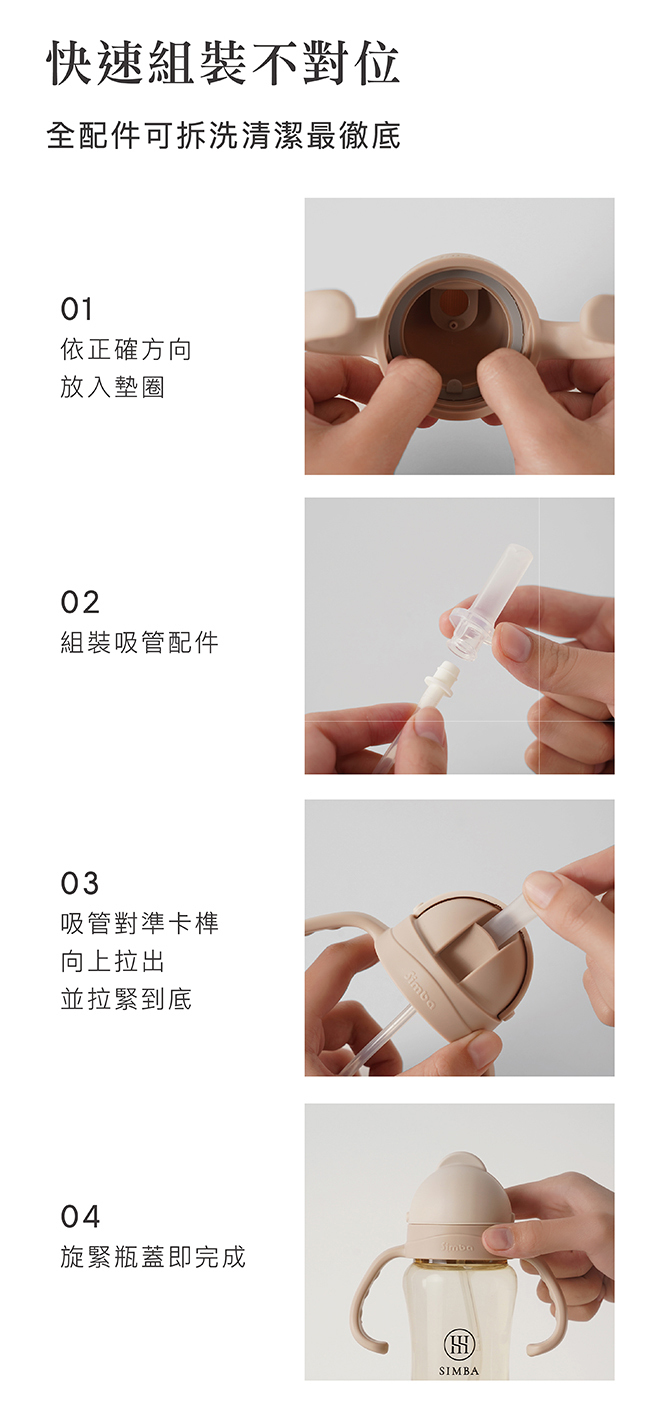 快速組裝不對位

全配件可拆洗清潔最徹底

01
依正確方向
放入墊圈

02
組裝吸管配件

03
吸管對準卡榫
向上拉出
並拉緊到底

simba

04
旋緊瓶蓋即完成

simba

SIMBA