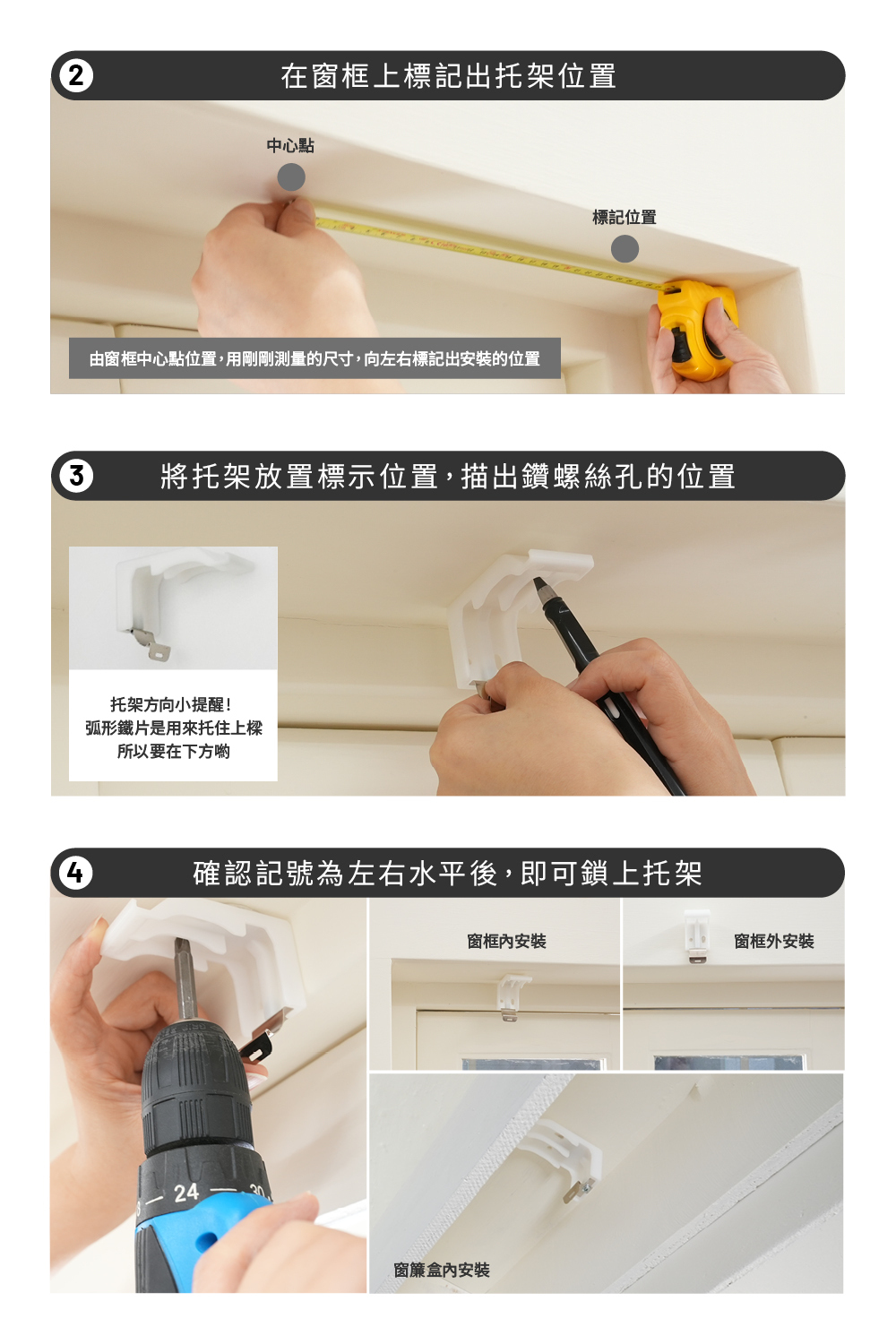 2 在窗框上標記出托架位置

中心點

標記位置

由窗框中心點位置，用剛剛測量的尺寸，向左右標記出安裝的位置

3 將托架放置標示位置，描出鑽螺絲孔的位置

托架方向小提醒！
弧形鐵片是用來托住上樑
所以要在下方喲

4 確認記號為左右水平後，即可鎖上托架

24

窗框內安裝

窗框外安裝

窗簾盒內安裝