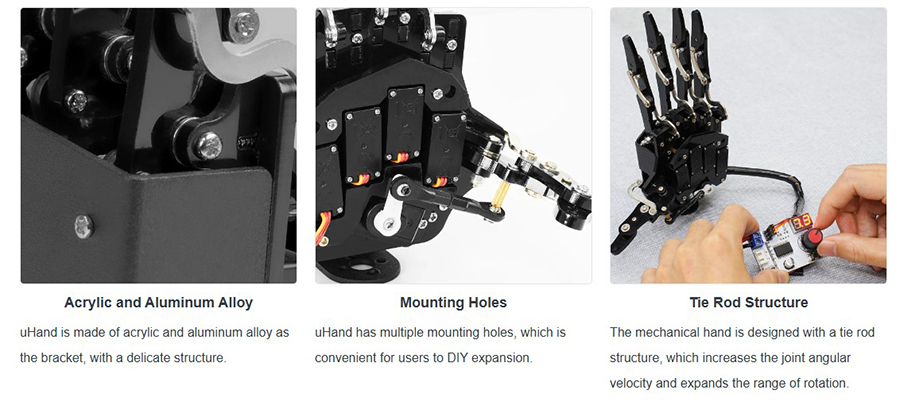 Acrylic and Aluminum Alloy

uHand is made of acrylic and aluminum alloy as the bracket, with a delicate structure.

Mounting Holes

uHand has multiple mounting holes, which is convenient for users to DIY expansion.

Tie Rod Structure

The mechanical hand is designed with a tie rod structure, which increases the joint angular velocity and expands the range of rotation.