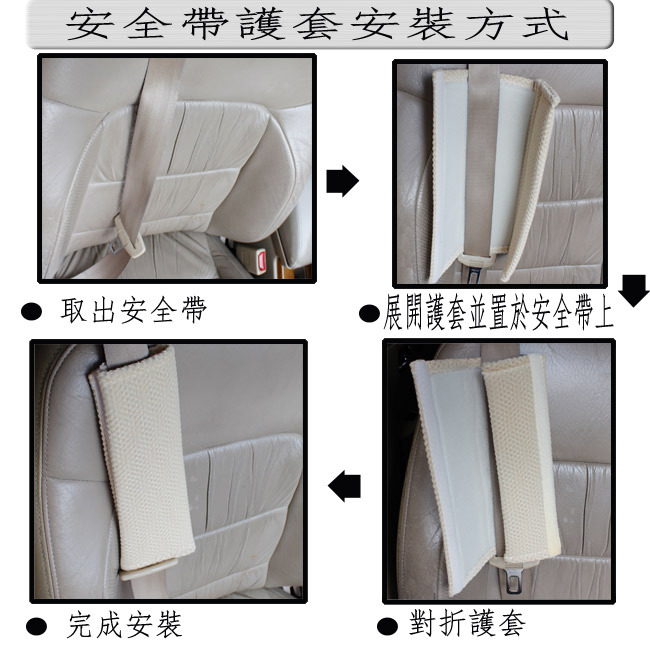 安全帶護套安裝方式

● 取出安全帶

●展開護套並置於安全帶上

● 對折護套

● 完成安裝