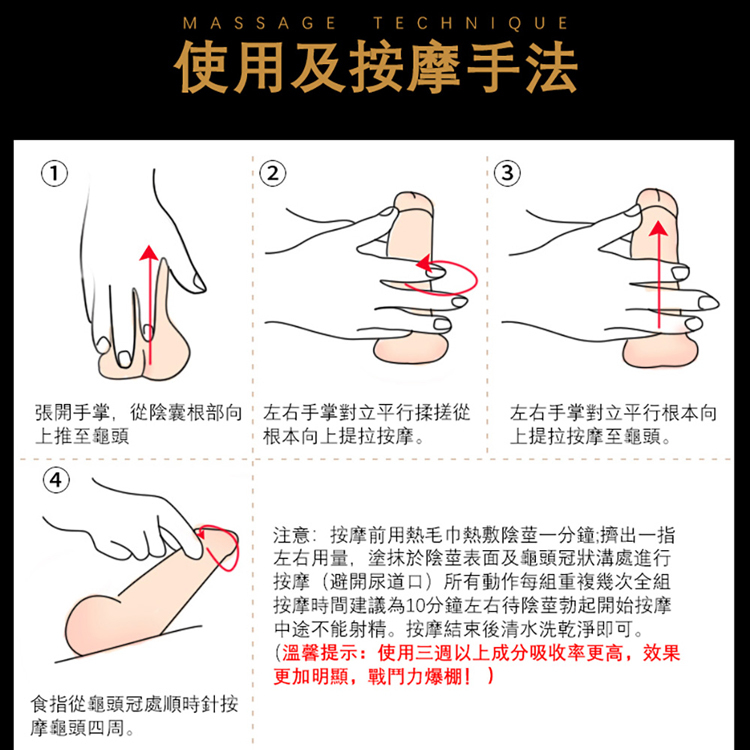 MASSAGE TECHNIQUE
使用及按摩手法

①
張開手掌，從陰囊根部向上推至龜頭

②
左右手掌對立平行揉搓從根本向上提拉按摩。

③
左右手掌對立平行根本向上提拉按摩至龜頭。

④
食指從龜頭冠處順時針按摩龜頭四周。

注意：按摩前用熱毛巾熱敷陰莖一分鐘;擠出一指左右用量，塗抹於陰莖表面及龜頭冠狀溝處進行按摩（避開尿道口）所有動作每組重複幾次全組按摩時間建議為10分鐘左右待陰莖勃起開始按摩中途不能射精。按摩結束後清水洗乾淨即可。
（溫馨提示：使用三週以上成分吸收率更高，效果更加明顯，戰鬥力爆棚！）