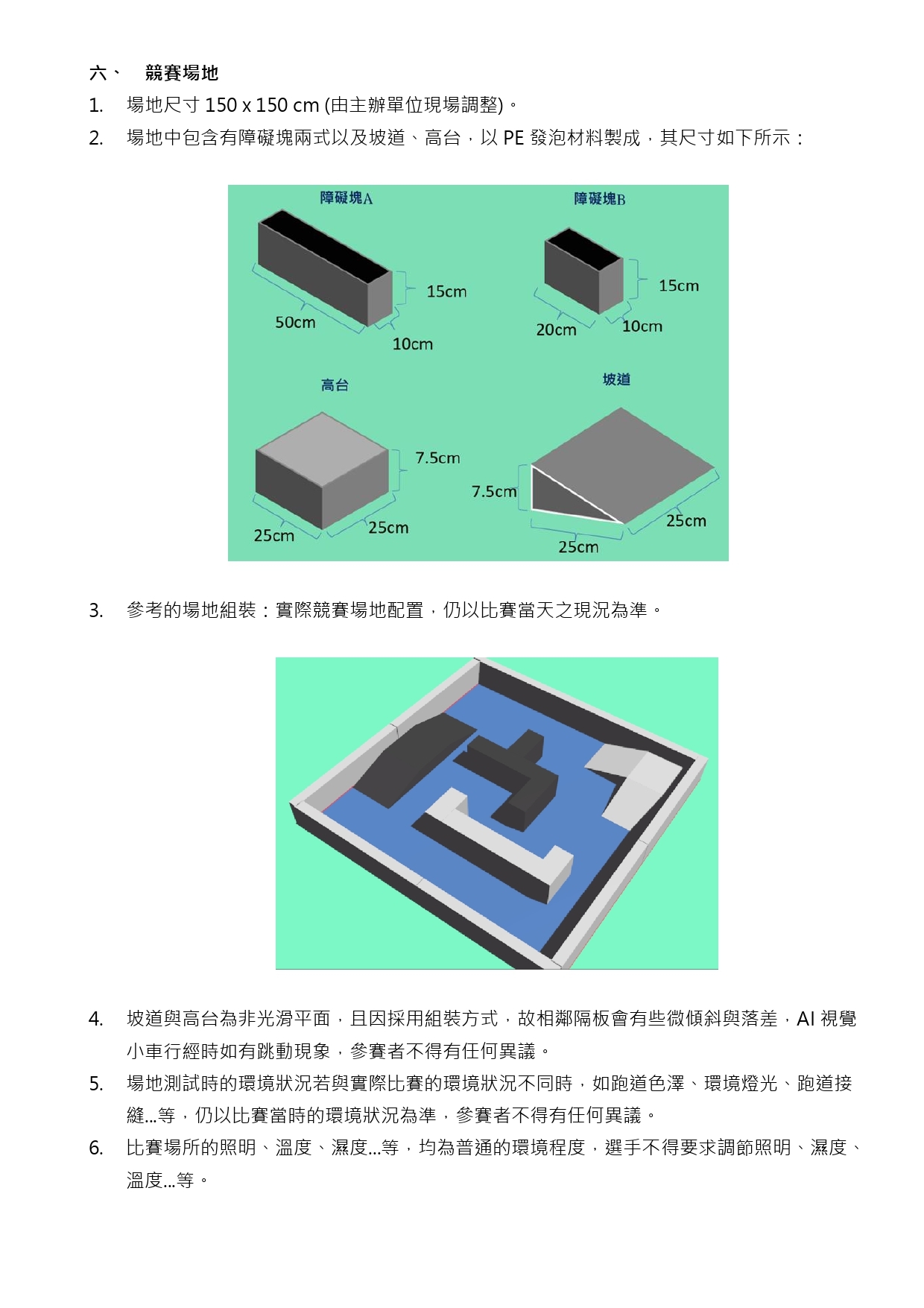 六、 競賽場地

1. 場地尺寸 150 x 150 cm (由主辦單位現場調整)。

2. 場地中包含有障礙塊兩式以及坡道、高台，以 PE 發泡材料製成，其尺寸如下所示：

障礙塊A
15cm
50cm
10cm

障礙塊B
15cm
20cm
10cm

高台
7.5cm
25cm
25cm

坡道
7.5cm
25cm
25cm

3. 參考的場地組裝：實際競賽場地配置，仍以比賽當天之現況為準。

4. 坡道與高台為非光滑平面，且因採用組裝方式，故相鄰隔板會有些微傾斜與落差，AI 視覺小車行經時如有跳動現象，參賽者不得有任何異議。

5. 場地測試時的環境狀況若與實際比賽的環境狀況不同時，如跑道色澤、環境燈光、跑道接縫...等，仍以比賽當時的環境狀況為準，參賽者不得有任何異議。

6. 比賽場所的照明、溫度、濕度...等，均為普通的環境程度，選手不得要求調節照明、濕度、溫度...等。