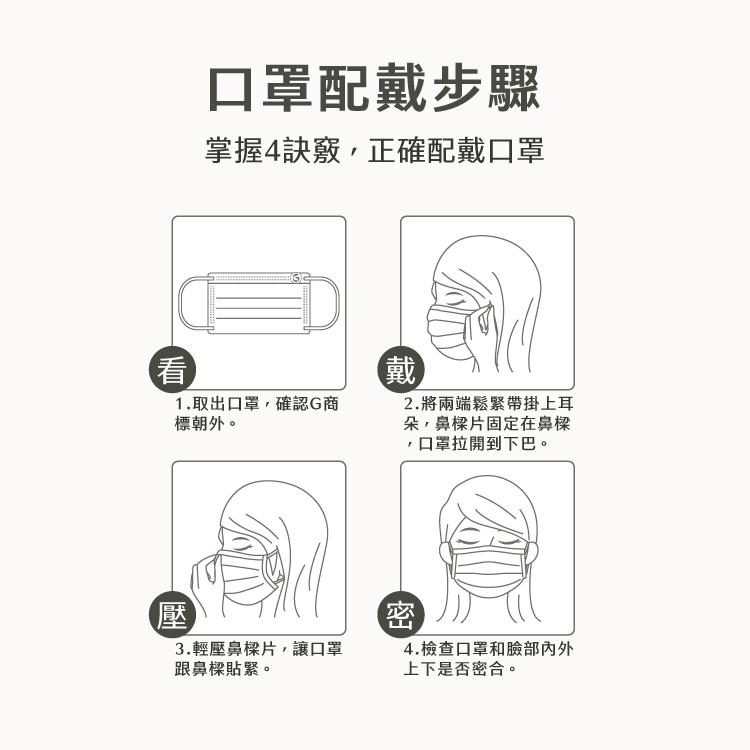 口罩配戴步驟

掌握4訣竅，正確配戴口罩

G

看

1.取出口罩，確認G商標朝外。

戴

2.將兩端鬆緊帶掛上耳朵，鼻樑片固定在鼻樑，口罩拉開到下巴。

壓

3.輕壓鼻樑片，讓口罩跟鼻樑貼緊。

密

4.檢查口罩和臉部內外上下是否密合。