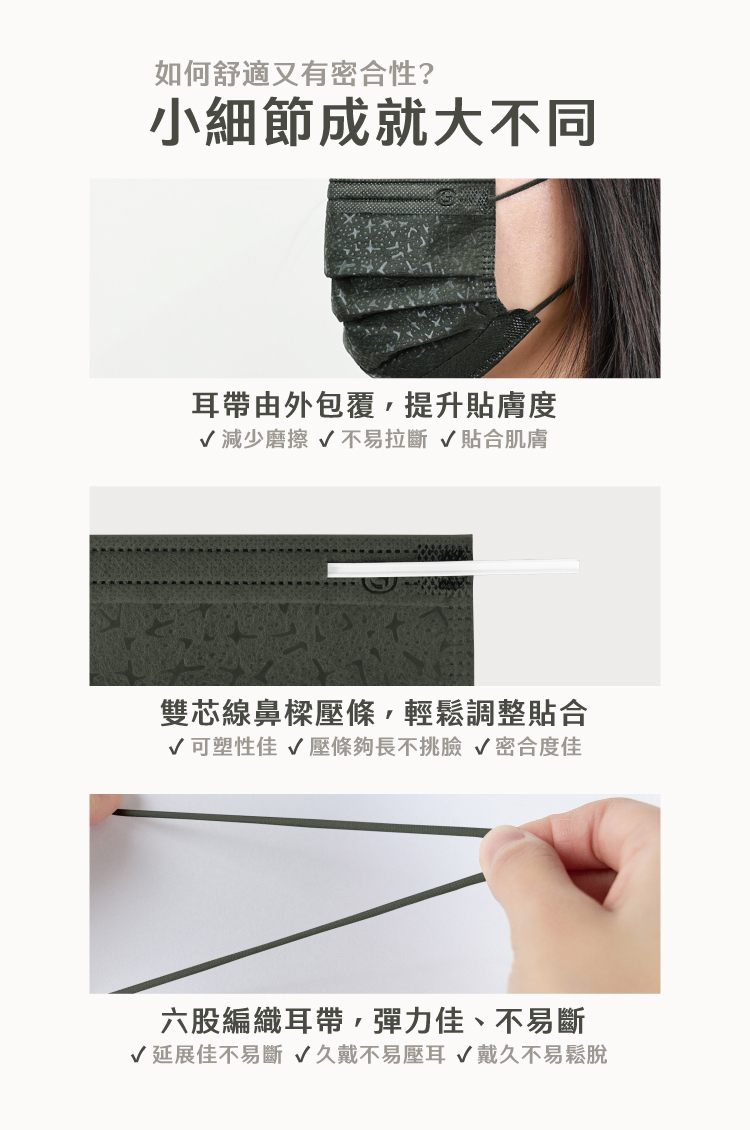 如何舒適又有密合性?
小細節成就大不同

耳帶由外包覆，提升貼膚度
✓ 減少磨擦 ✓ 不易拉斷 ✓ 貼合肌膚

雙芯線鼻樑壓條，輕鬆調整貼合
✓ 可塑性佳 ✓ 壓條夠長不挑臉 ✓ 密合度佳

六股編織耳帶，彈力佳、不易斷
✓ 延展佳不易斷 ✓ 久戴不易壓耳 ✓ 戴久不易鬆脫