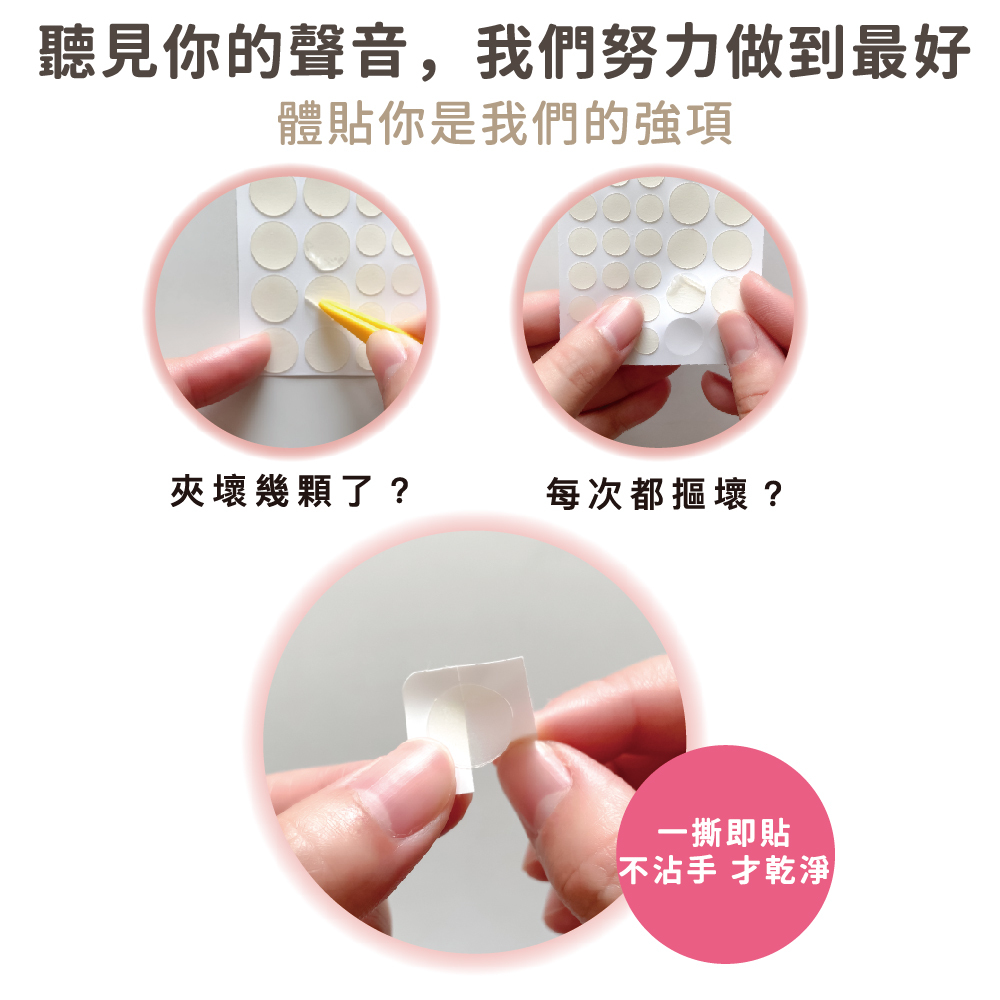 聽見你的聲音，我們努力做到最好
體貼你是我們的強項

夾壞幾顆了？

每次都摳壞？

一撕即貼
不沾手 才乾淨