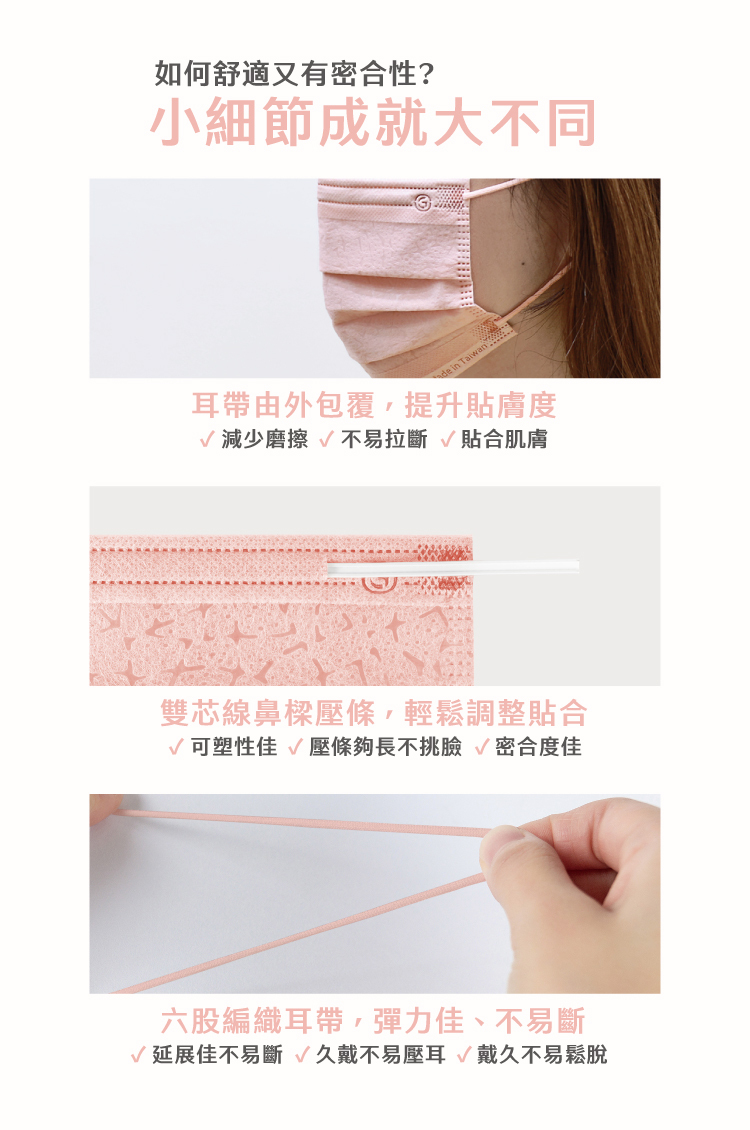 如何舒適又有密合性?
小細節成就大不同

Made in Taiwan

耳帶由外包覆，提升貼膚度
✓ 減少磨擦 ✓ 不易拉斷 ✓ 貼合肌膚

雙芯線鼻樑壓條，輕鬆調整貼合
✓ 可塑性佳 ✓ 壓條夠長不挑臉 ✓ 密合度佳

六股編織耳帶，彈力佳、不易斷
✓ 延展佳不易斷 ✓ 久戴不易壓耳 ✓ 戴久不易鬆脫