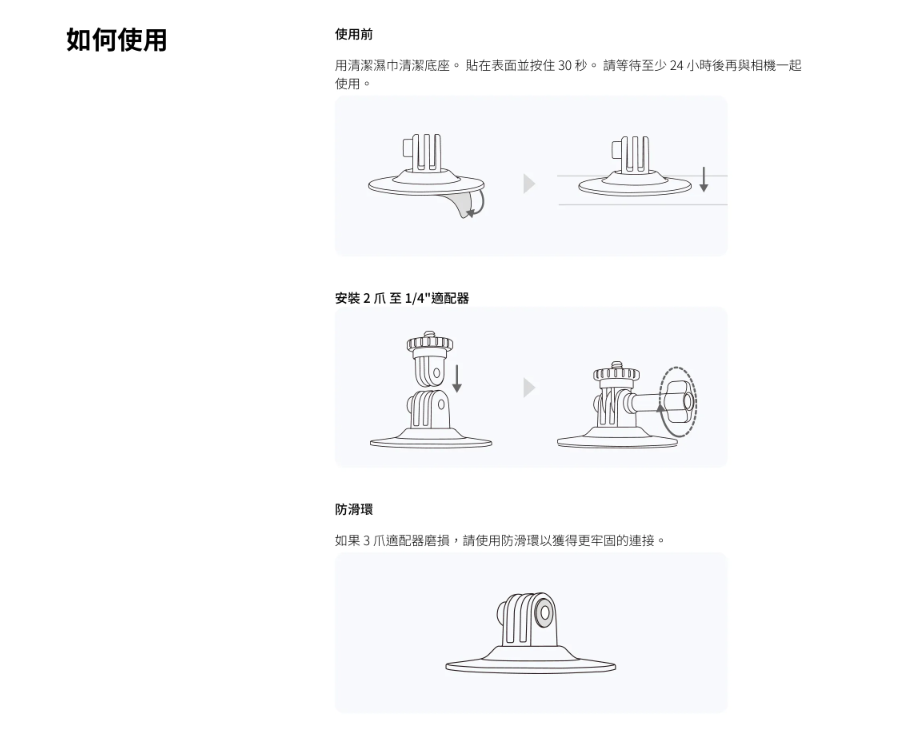 如何使用

使用前

用清潔濕巾清潔底座。 貼在表面並按住 30 秒。 請等待至少 24 小時後再與相機一起使用。

安裝 2 爪 至 1/4"適配器

防滑環

如果 3 爪適配器磨損，請使用防滑環以獲得更牢固的連接。