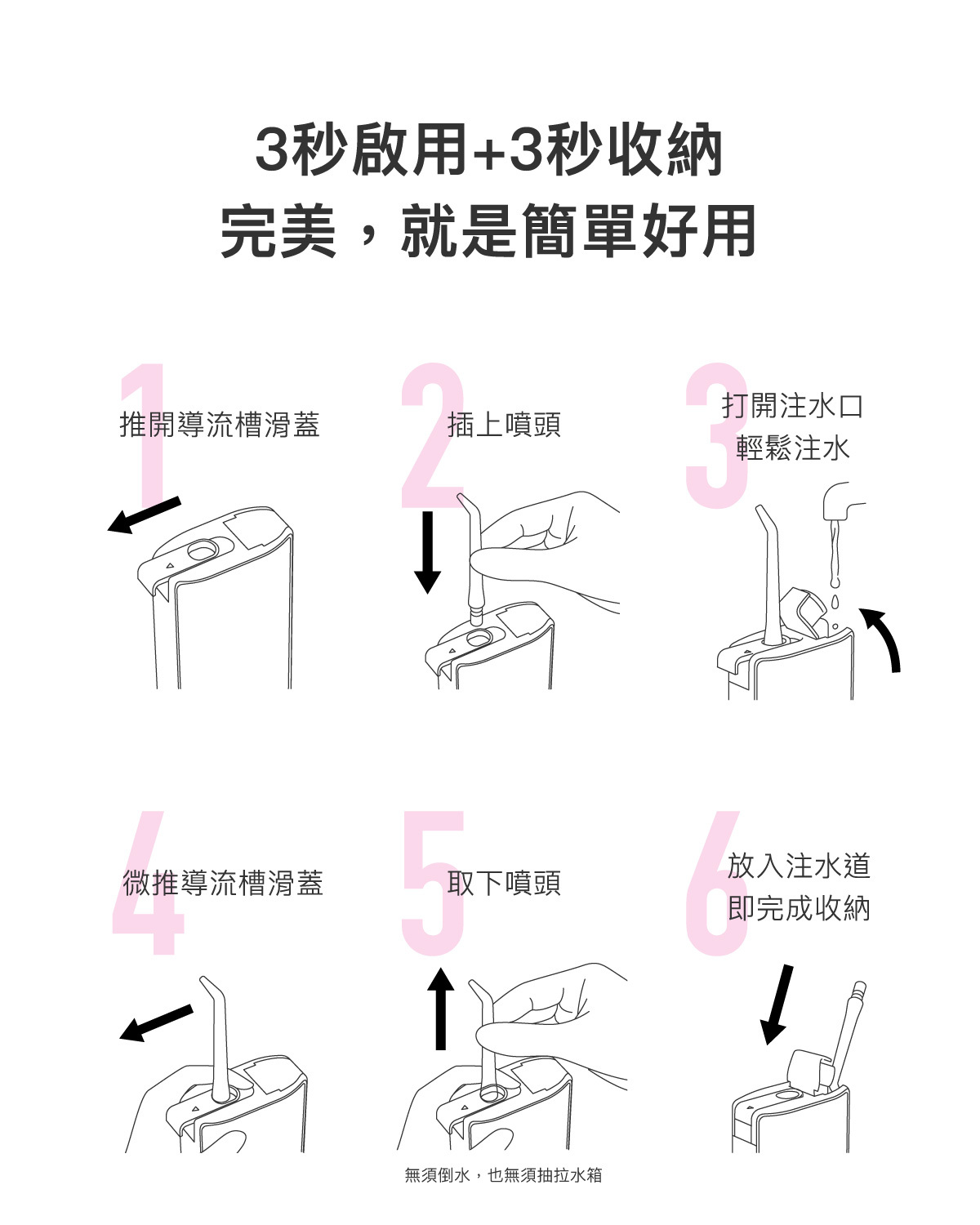 3秒啟用+3秒收納
完美，就是簡單好用

1
推開導流槽滑蓋

2
插上噴頭

3
打開注水口
輕鬆注水

4
微推導流槽滑蓋

5
取下噴頭

6
放入注水道
即完成收納

無須倒水，也無須抽拉水箱