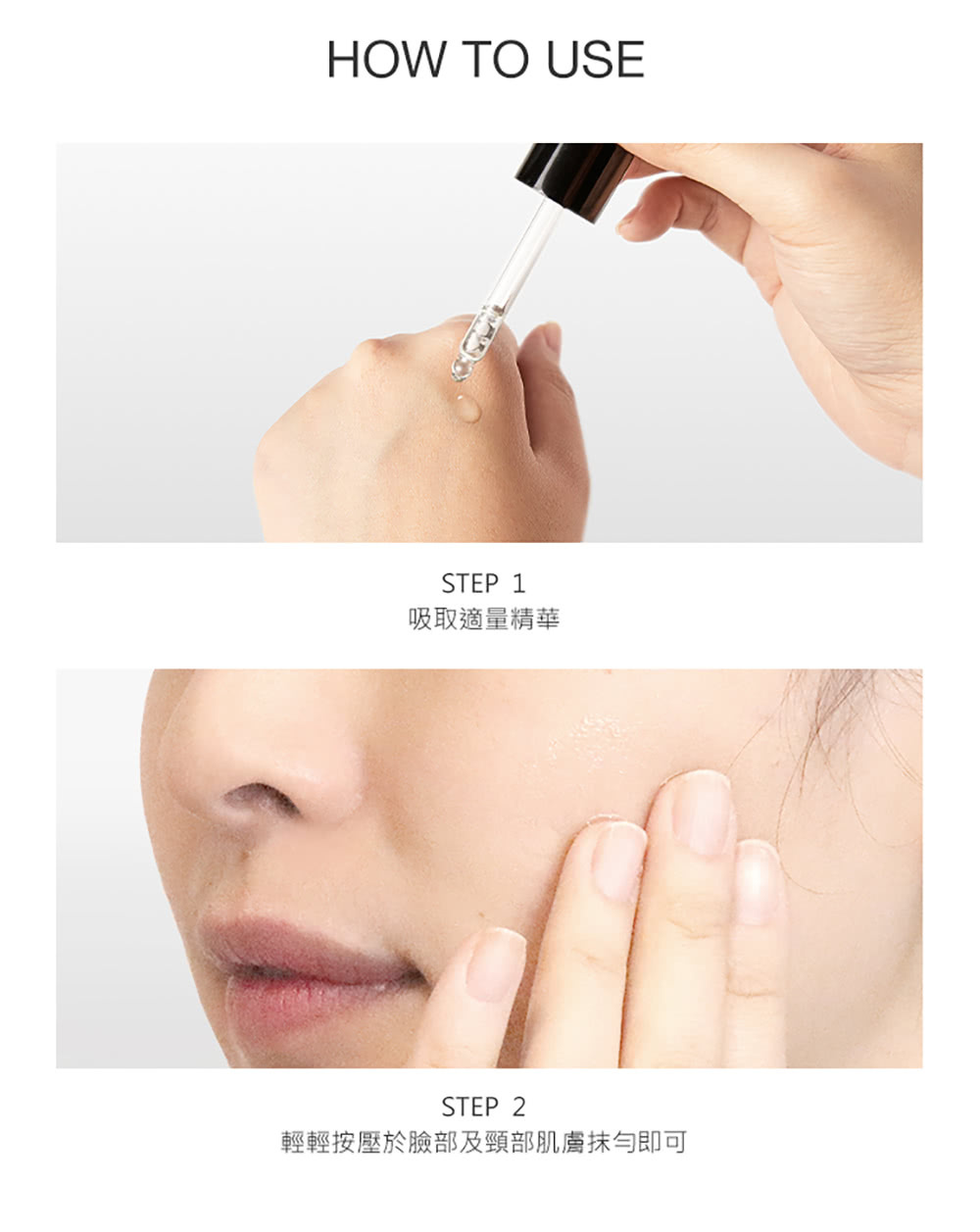 HOW TO USE

STEP 1
吸取適量精華

STEP 2
輕輕按壓於臉部及頸部肌膚抹勻即可