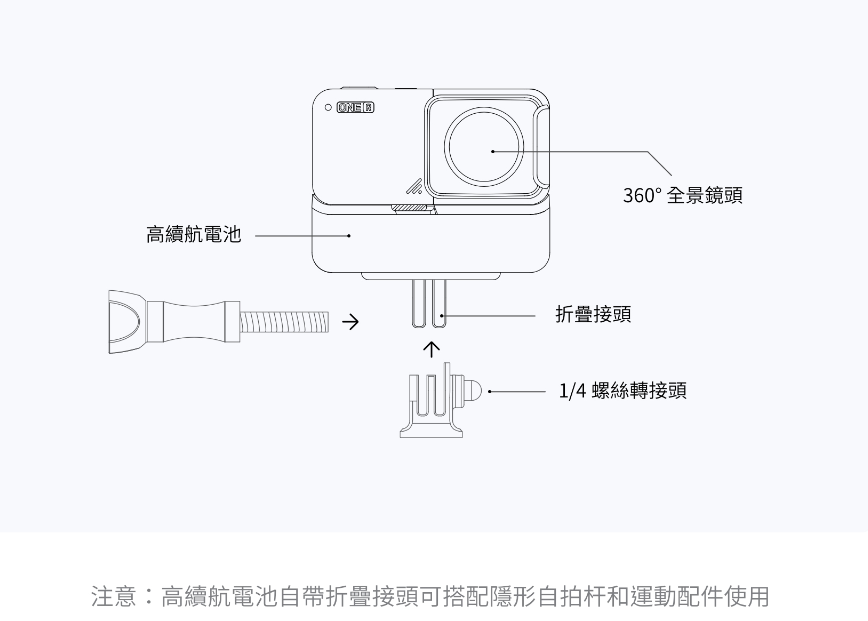 ONE R

360° 全景鏡頭

高續航電池

折疊接頭

1/4 螺絲轉接頭

注意：高續航電池自帶折疊接頭可搭配隱形自拍杆和運動配件使用