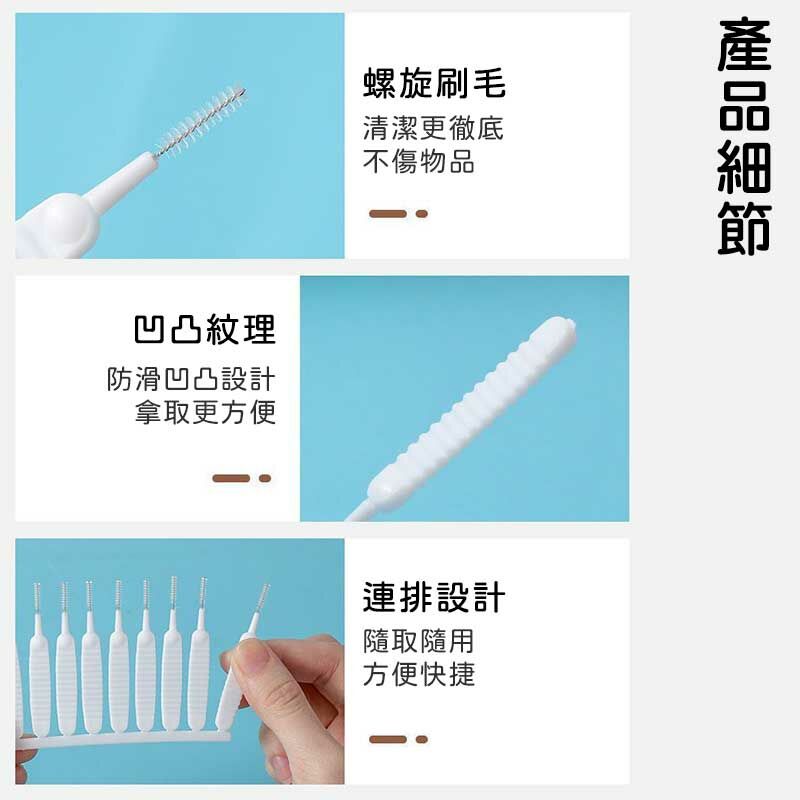 產品細節

螺旋刷毛
清潔更徹底
不傷物品

凹凸紋理
防滑凹凸設計
拿取更方便

連排設計
隨取隨用
方便快捷