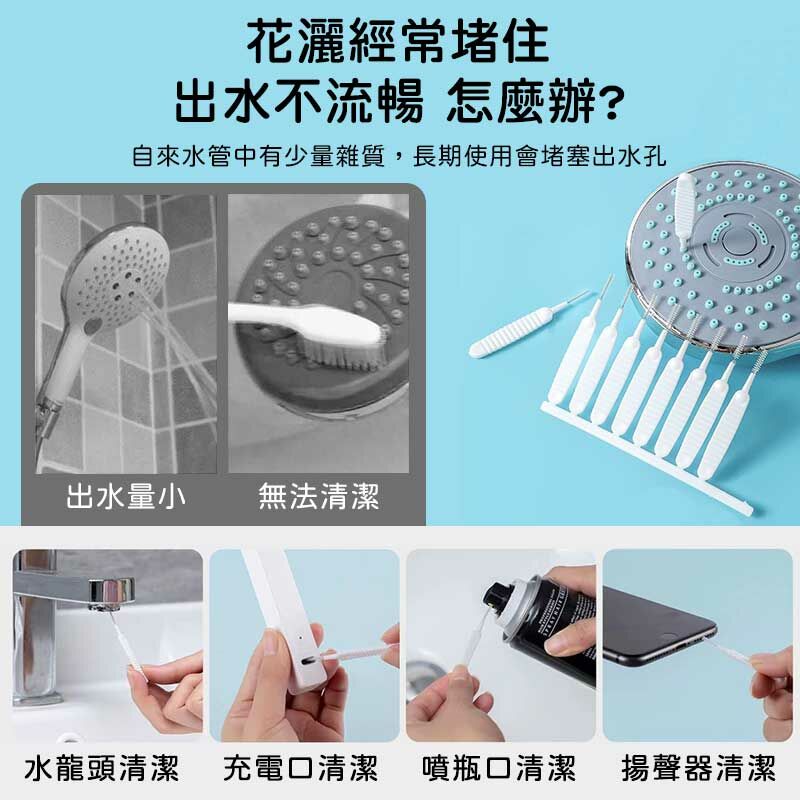 花灑經常堵住
出水不流暢 怎麼辦?

自來水管中有少量雜質，長期使用會堵塞出水孔

出水量小

無法清潔

水龍頭清潔

充電口清潔

噴瓶口清潔

揚聲器清潔