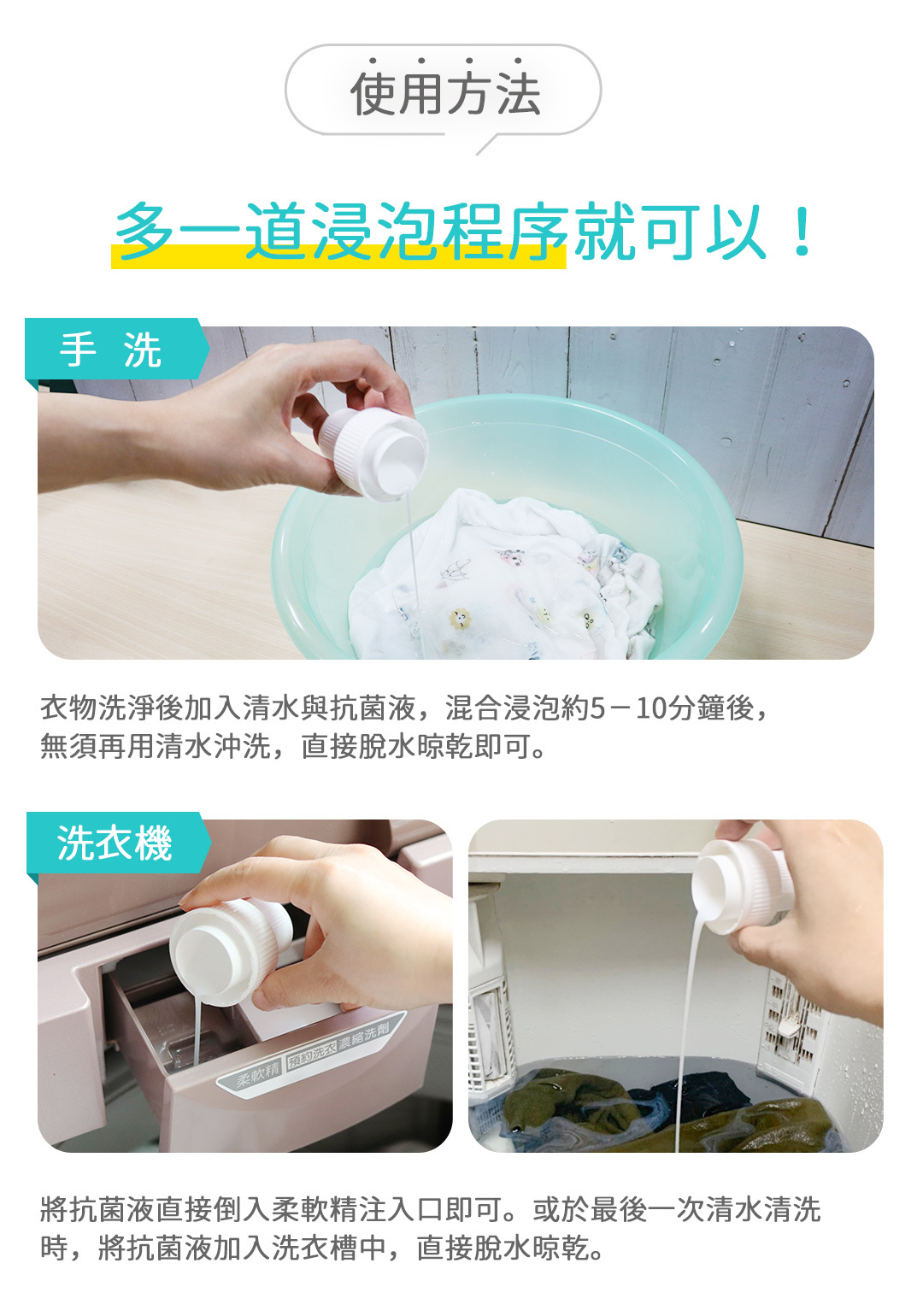 使用方法

多一道浸泡程序就可以！

手 洗

衣物洗淨後加入清水與抗菌液，混合浸泡約5－10分鐘後，無須再用清水沖洗，直接脫水晾乾即可。

洗衣機

柔軟精 預約洗衣 濃縮洗劑

將抗菌液直接倒入柔軟精注入口即可。或於最後一次清水清洗時，將抗菌液加入洗衣槽中，直接脫水晾乾。