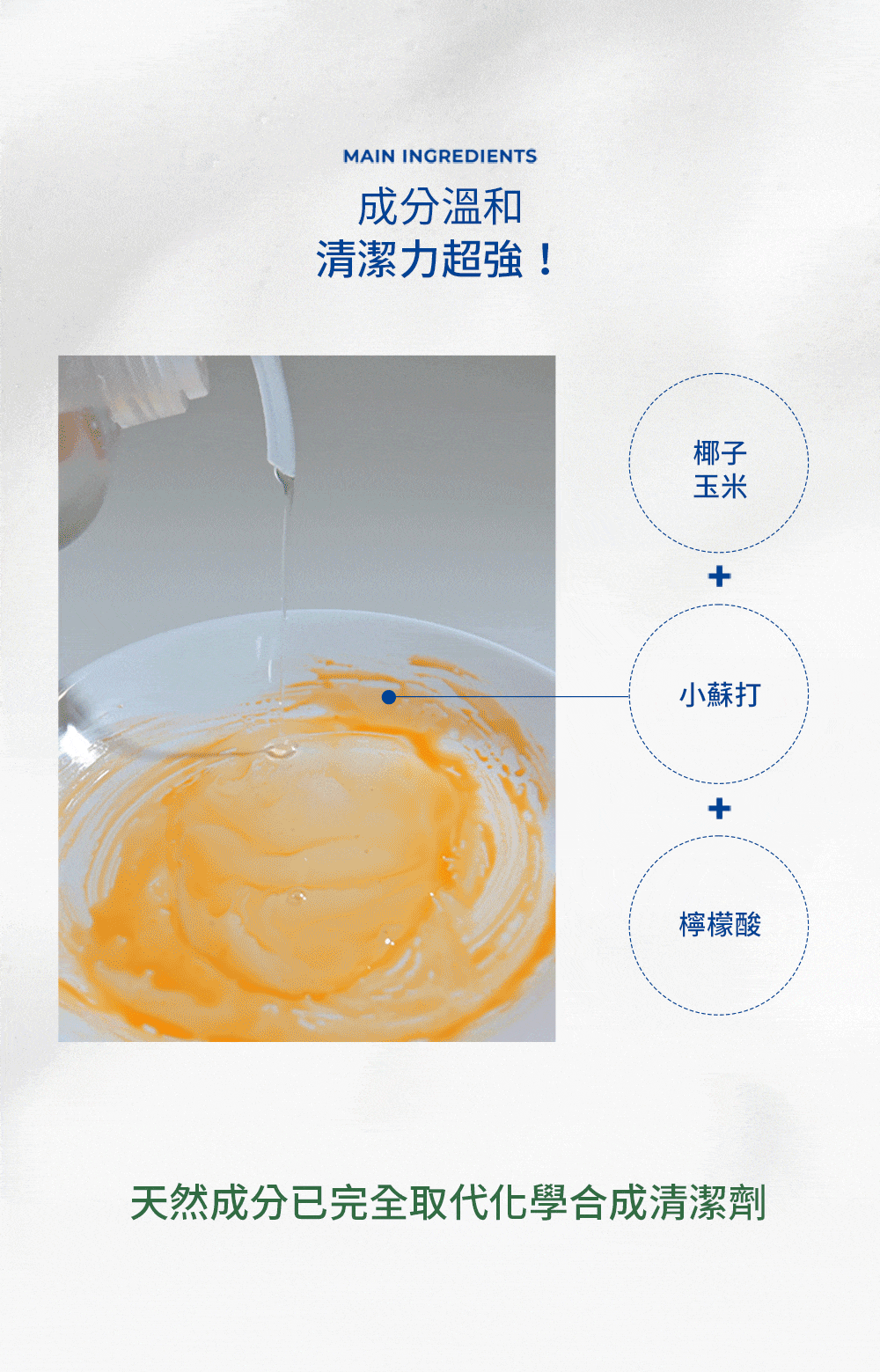 MAIN INGREDIENTS
成分溫和
清潔力超強！

椰子
玉米

+

小蘇打

+

檸檬酸

天然成分已完全取代化學合成清潔劑