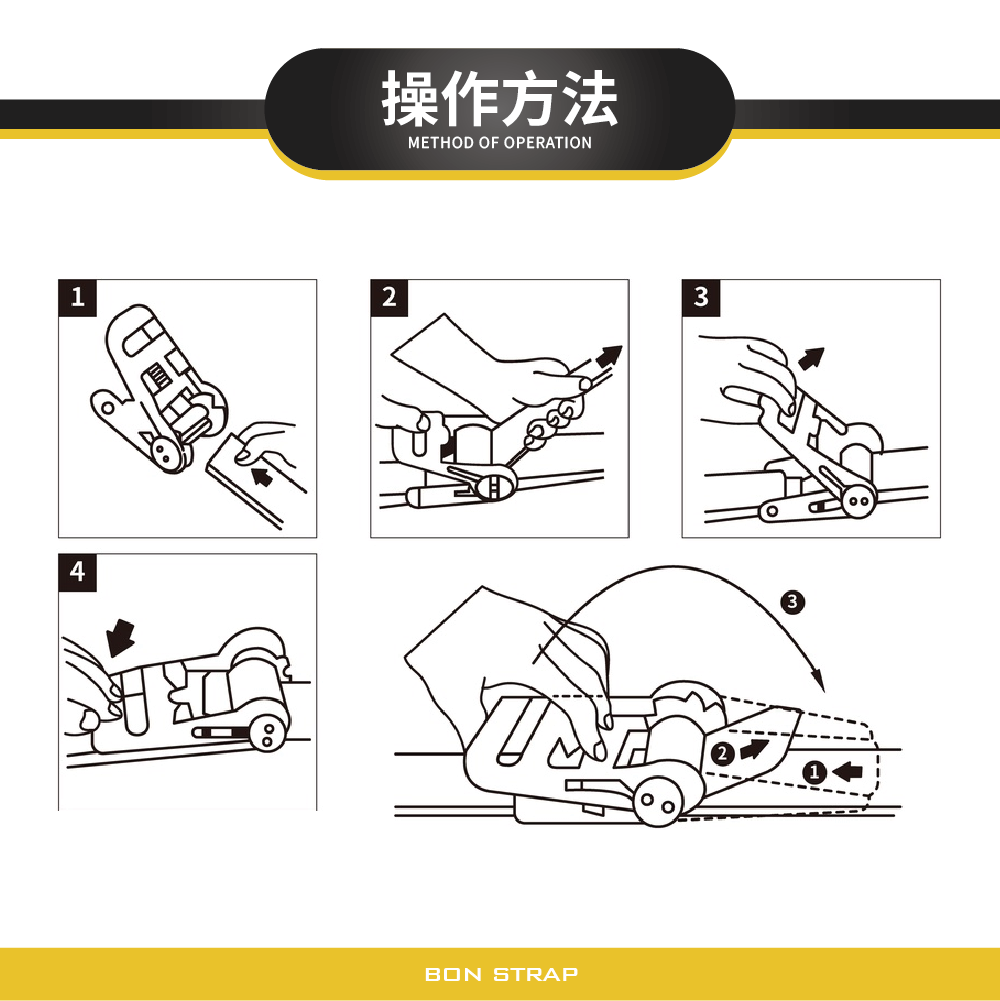 操作方法
METHOD OF OPERATION

1

2

3

4

3

2

1

BON STRAP