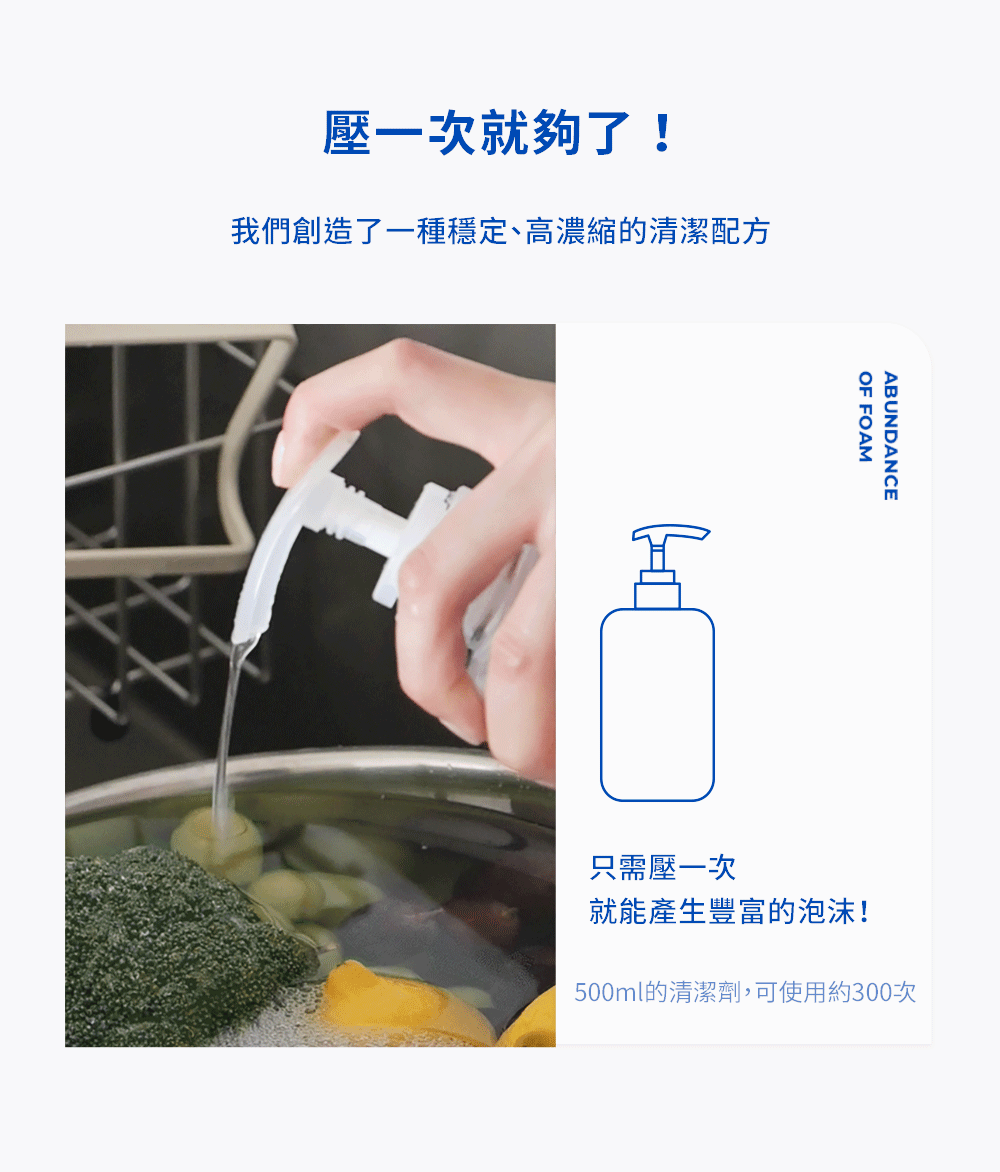 壓一次就夠了！

我們創造了一種穩定、高濃縮的清潔配方

ABUNDANCE
OF FOAM

只需壓一次
就能產生豐富的泡沫！

500ml的清潔劑，可使用約300次