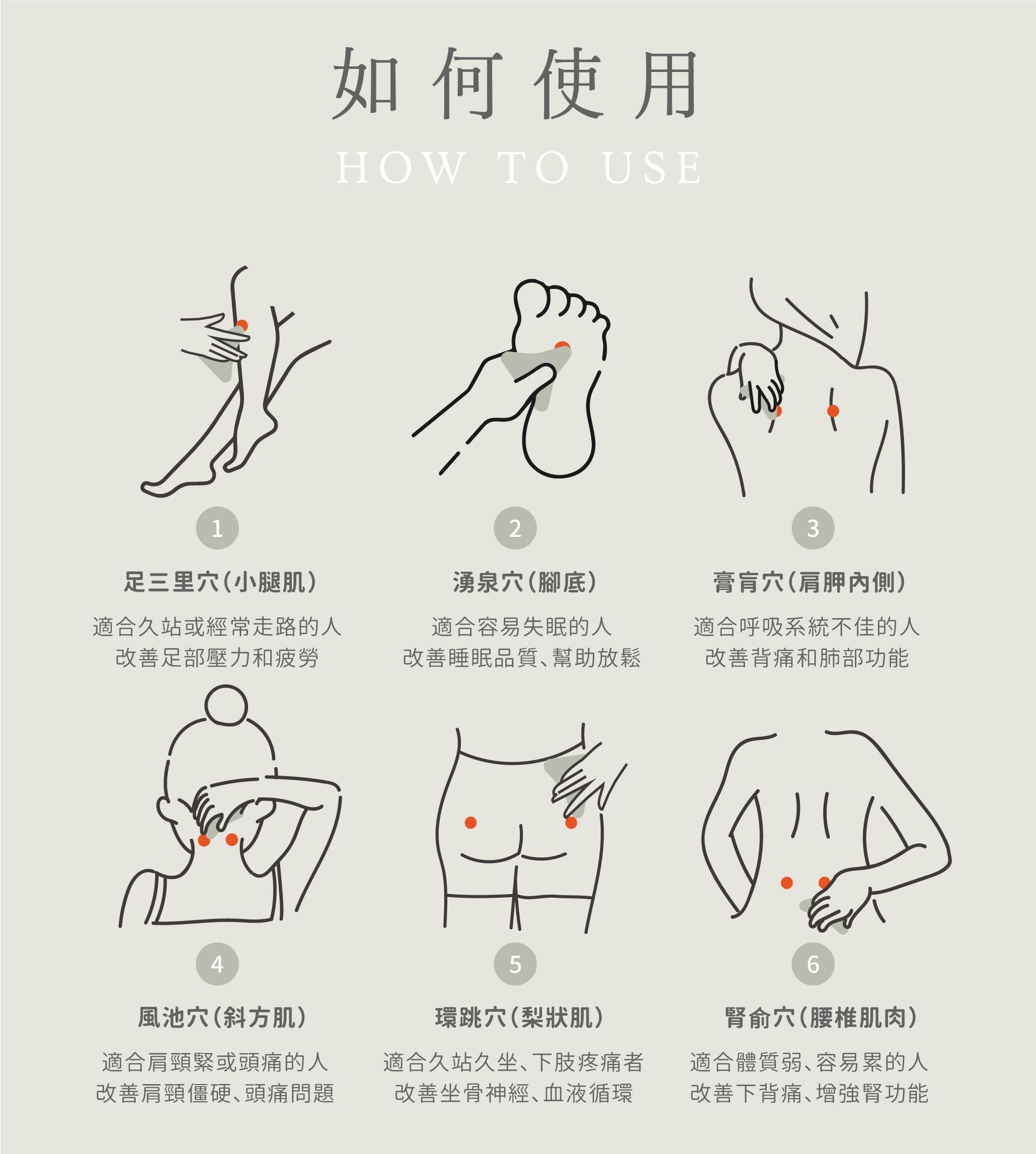 如何使用

HOW TO USE

1

足三里穴(小腿肌)

適合久站或經常走路的人
改善足部壓力和疲勞

2

湧泉穴(腳底)

適合容易失眠的人
改善睡眠品質、幫助放鬆

3

膏肓穴(肩胛內側)

適合呼吸系統不佳的人
改善背痛和肺部功能

4

風池穴(斜方肌)

適合肩頸緊或頭痛的人
改善肩頸僵硬、頭痛問題

5

環跳穴(梨狀肌)

適合久站久坐、下肢疼痛者
改善坐骨神經、血液循環

6

腎俞穴(腰椎肌肉)

適合體質弱、容易累的人
改善下背痛、增強腎功能