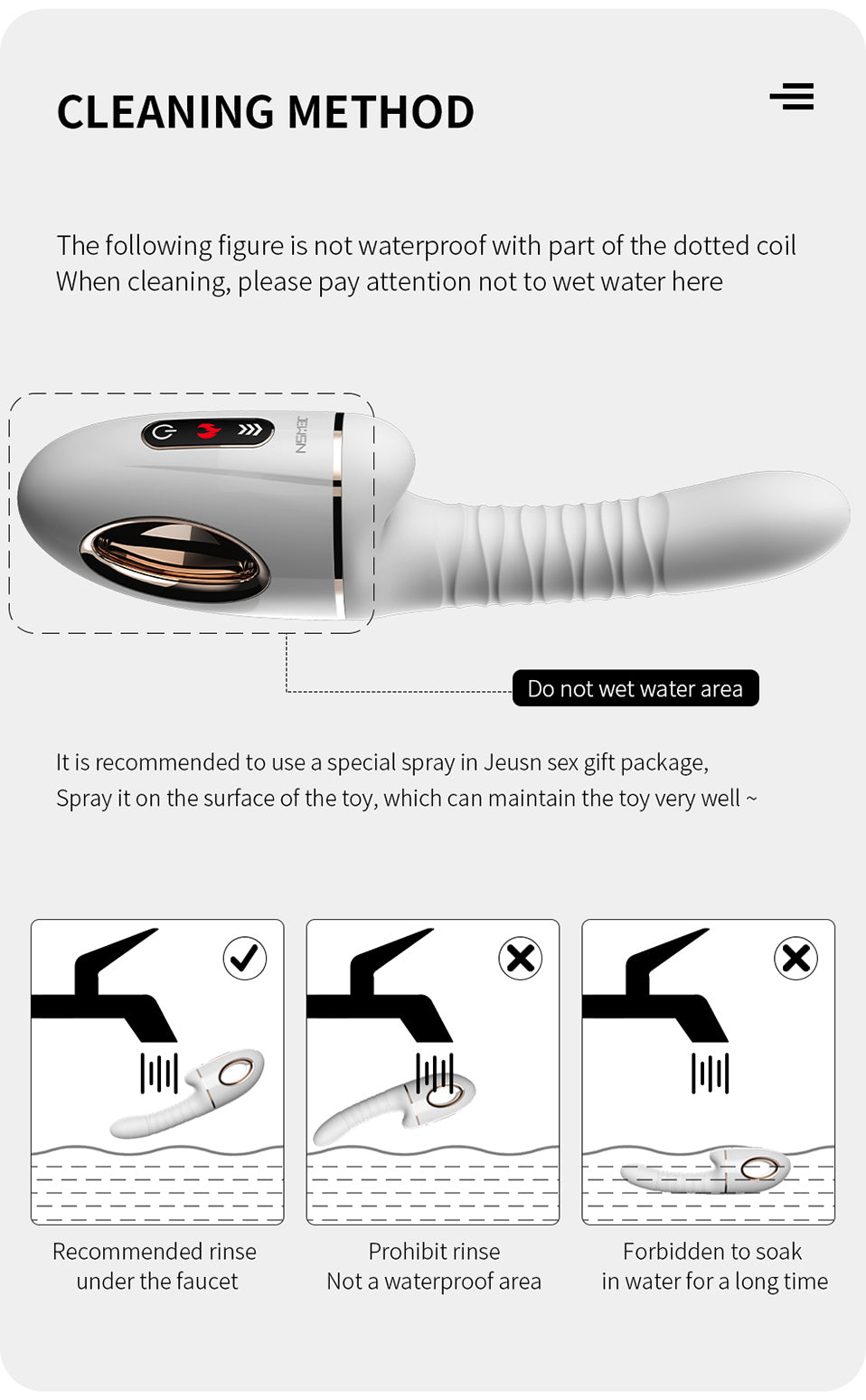 CLEANING METHOD

The following figure is not waterproof with part of the dotted coil
When cleaning, please pay attention not to wet water here

JEUSN

Do not wet water area

It is recommended to use a special spray in Jeusn sex gift package,
Spray it on the surface of the toy, which can maintain the toy very well ~

Recommended rinse under the faucet

Prohibit rinse
Not a waterproof area

Forbidden to soak in water for a long time