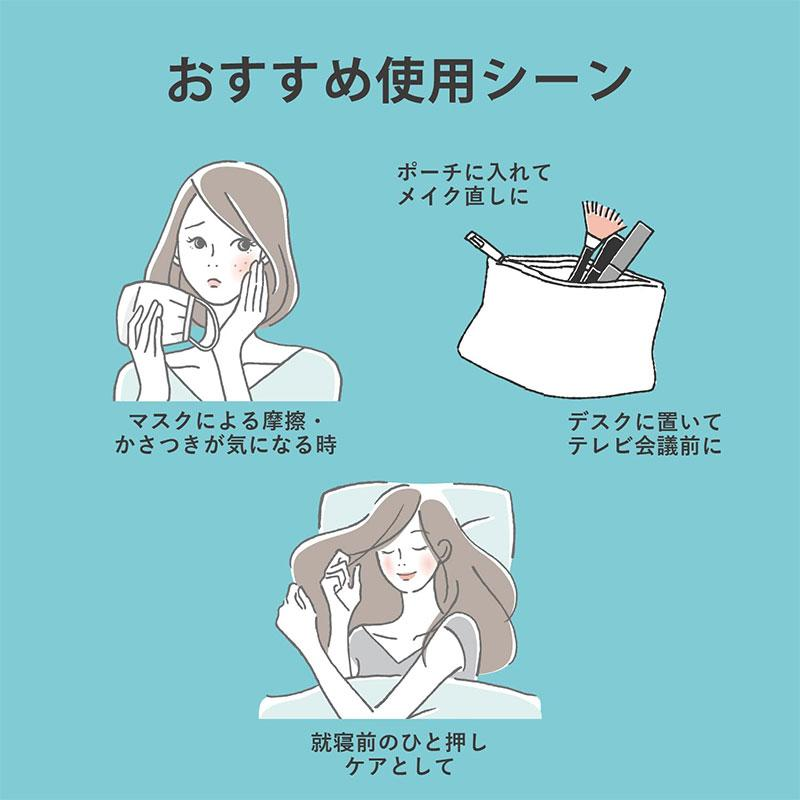 おすすめ使用シーン

ポーチに入れて
メイク直しに

マスクによる摩擦・
かさつきが気になる時

デスクに置いて
テレビ会議前に

就寝前のひと押し
ケアとして