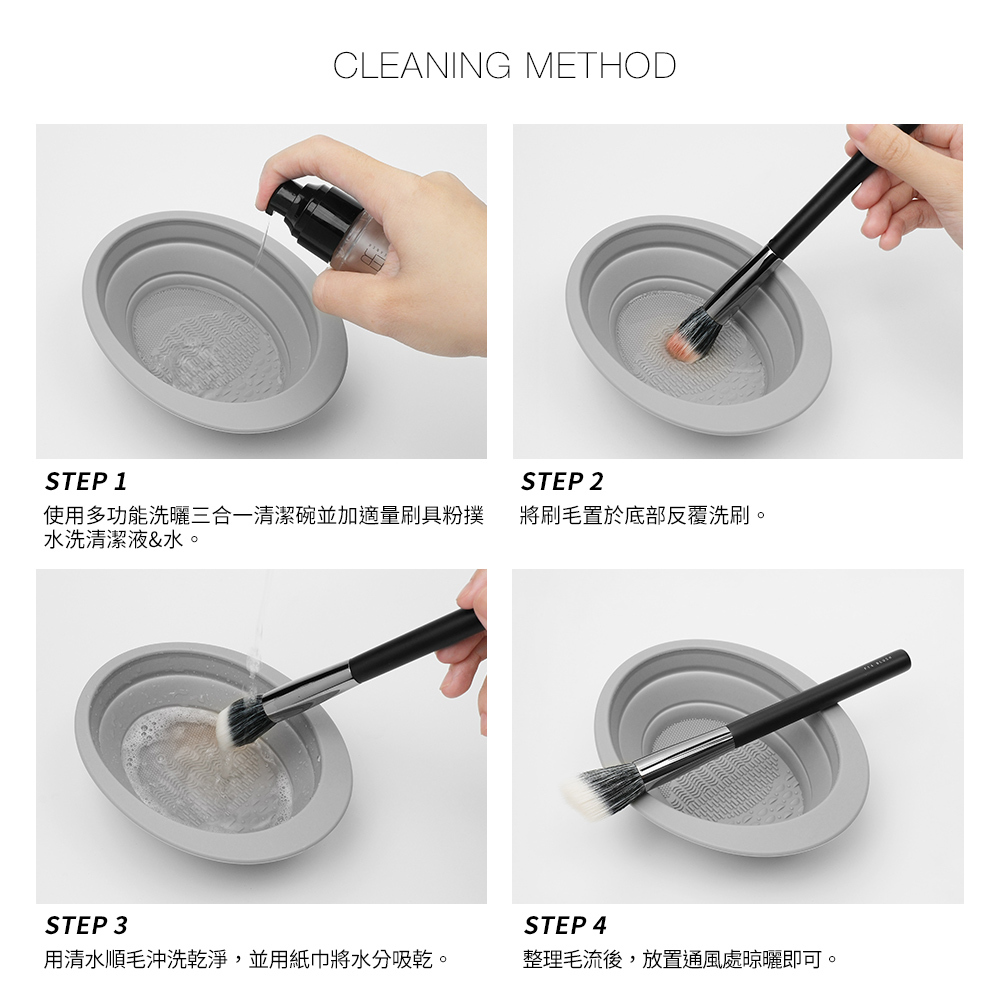 CLEANING METHOD

STEP 1
使用多功能洗曬三合一清潔碗並加適量刷具粉撲水洗清潔液&水。

STEP 2
將刷毛置於底部反覆洗刷。

STEP 3
用清水順毛沖洗乾淨，並用紙巾將水分吸乾。

STEP 4
整理毛流後，放置通風處晾曬即可。