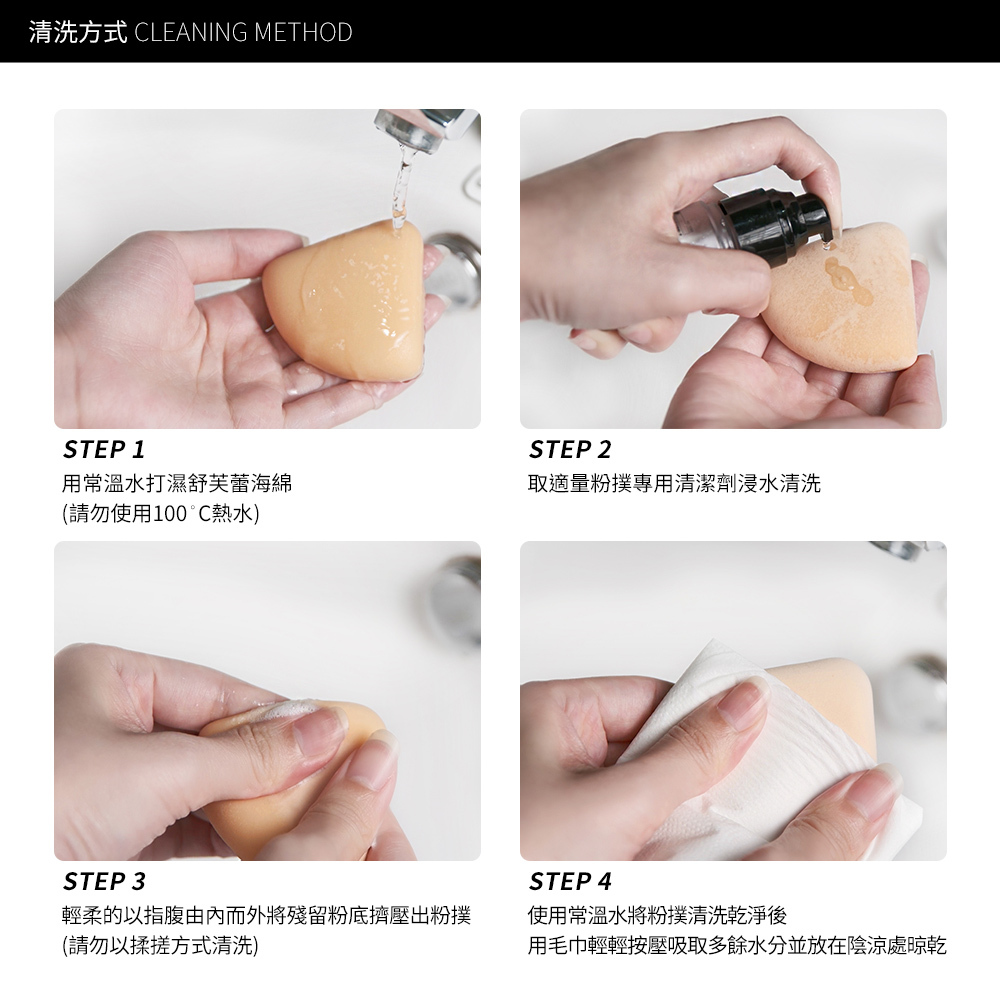 清洗方式 CLEANING METHOD

STEP 1
用常溫水打濕舒芙蕾海綿
(請勿使用100°C熱水)

STEP 2
取適量粉撲專用清潔劑浸水清洗

STEP 3
輕柔的以指腹由內而外將殘留粉底擠壓出粉撲
(請勿以揉搓方式清洗)

STEP 4
使用常溫水將粉撲清洗乾淨後
用毛巾輕輕按壓吸取多餘水分並放在陰涼處晾乾