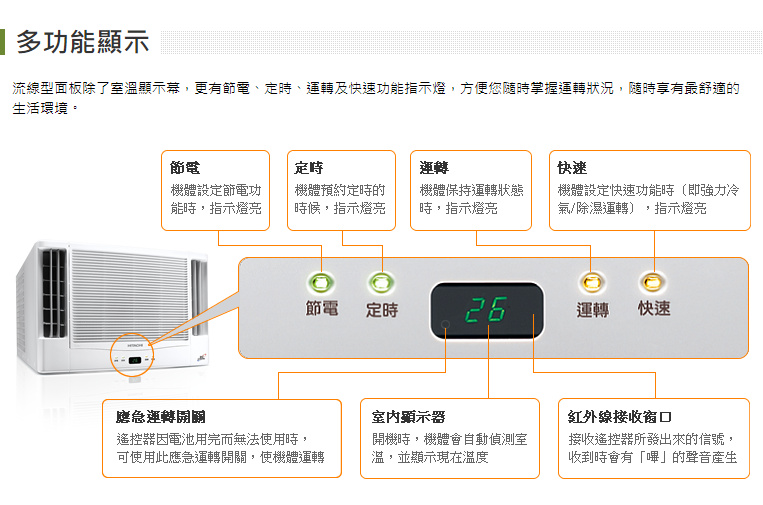 多功能顯示

流線型面板除了室溫顯示幕，更有節電、定時、運轉及快速功能指示燈，方便您隨時掌握運轉狀況，隨時享有最舒適的生活環境。

節電
機體設定節電功能時，指示燈亮

定時
機體預約定時的時候，指示燈亮

運轉
機體保持運轉狀態時，指示燈亮

快速
機體設定快速功能時（即強力冷氣/除濕運轉），指示燈亮

HITACHI

節電

定時

26

運轉

快速

應急運轉開關
遙控器因電池用完而無法使用時，可使用此應急運轉開關，使機體運轉

室內顯示器
開機時，機體會自動偵測室溫，並顯示現在溫度

紅外線接收窗口
接收遙控器所發出來的信號，收到時會有「嗶」的聲音產生