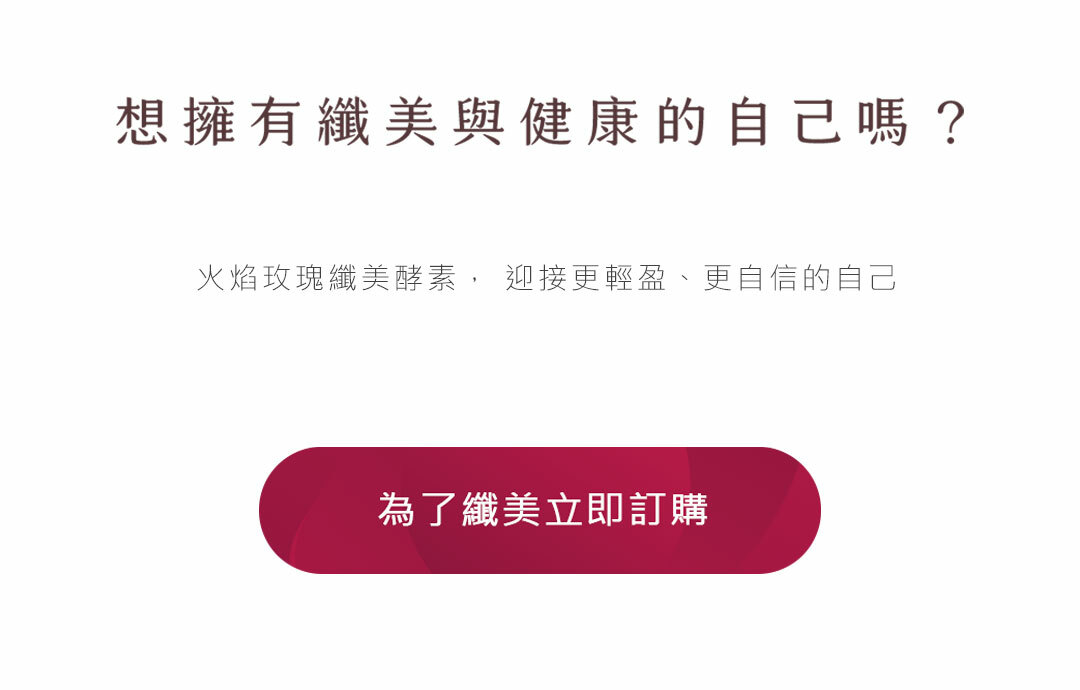 想擁有纖美與健康的自己嗎？

火焰玫瑰纖美酵素， 迎接更輕盈、更自信的自己

為了纖美立即訂購