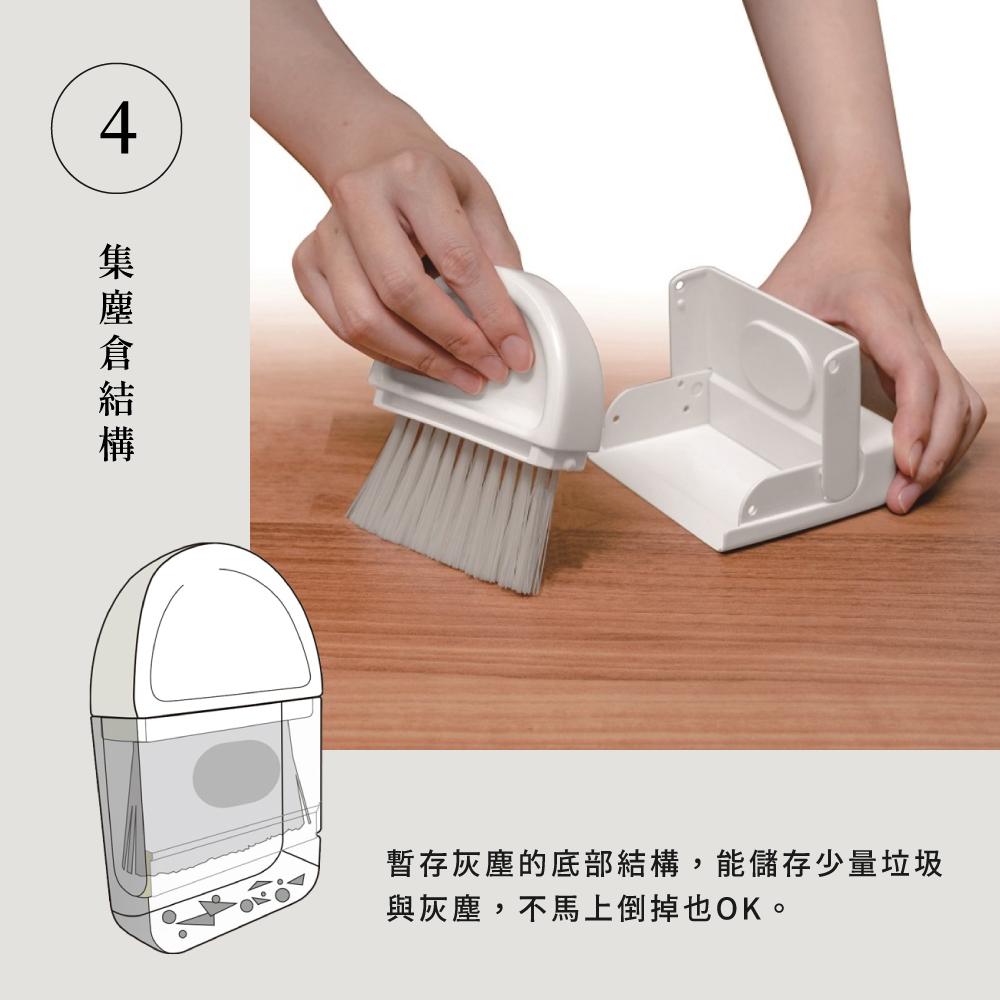 4

集塵倉結構

暫存灰塵的底部結構，能儲存少量垃圾與灰塵，不馬上倒掉也OK。