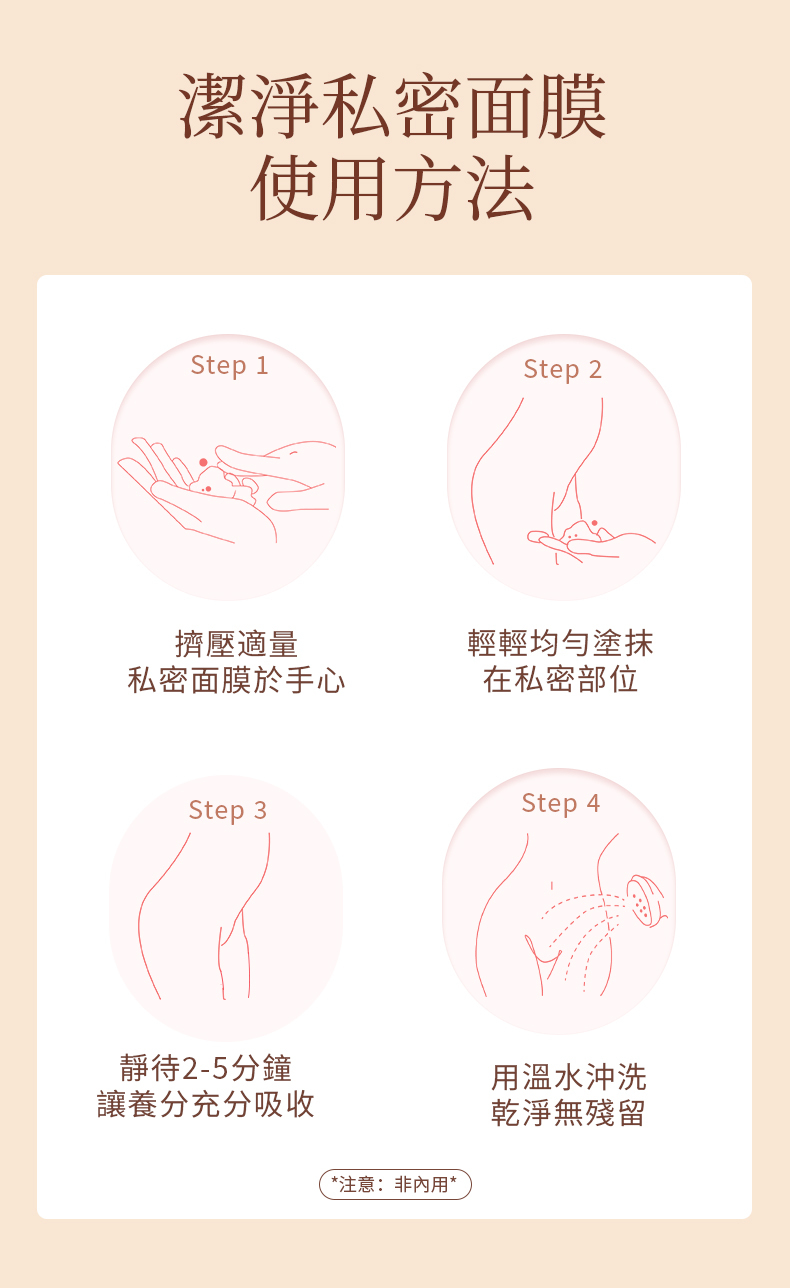 潔淨私密面膜
使用方法

Step 1

擠壓適量
私密面膜於手心

Step 2

輕輕均勻塗抹
在私密部位

Step 3

靜待2-5分鐘
讓養分充分吸收

Step 4

用溫水沖洗
乾淨無殘留

*注意：非內用*