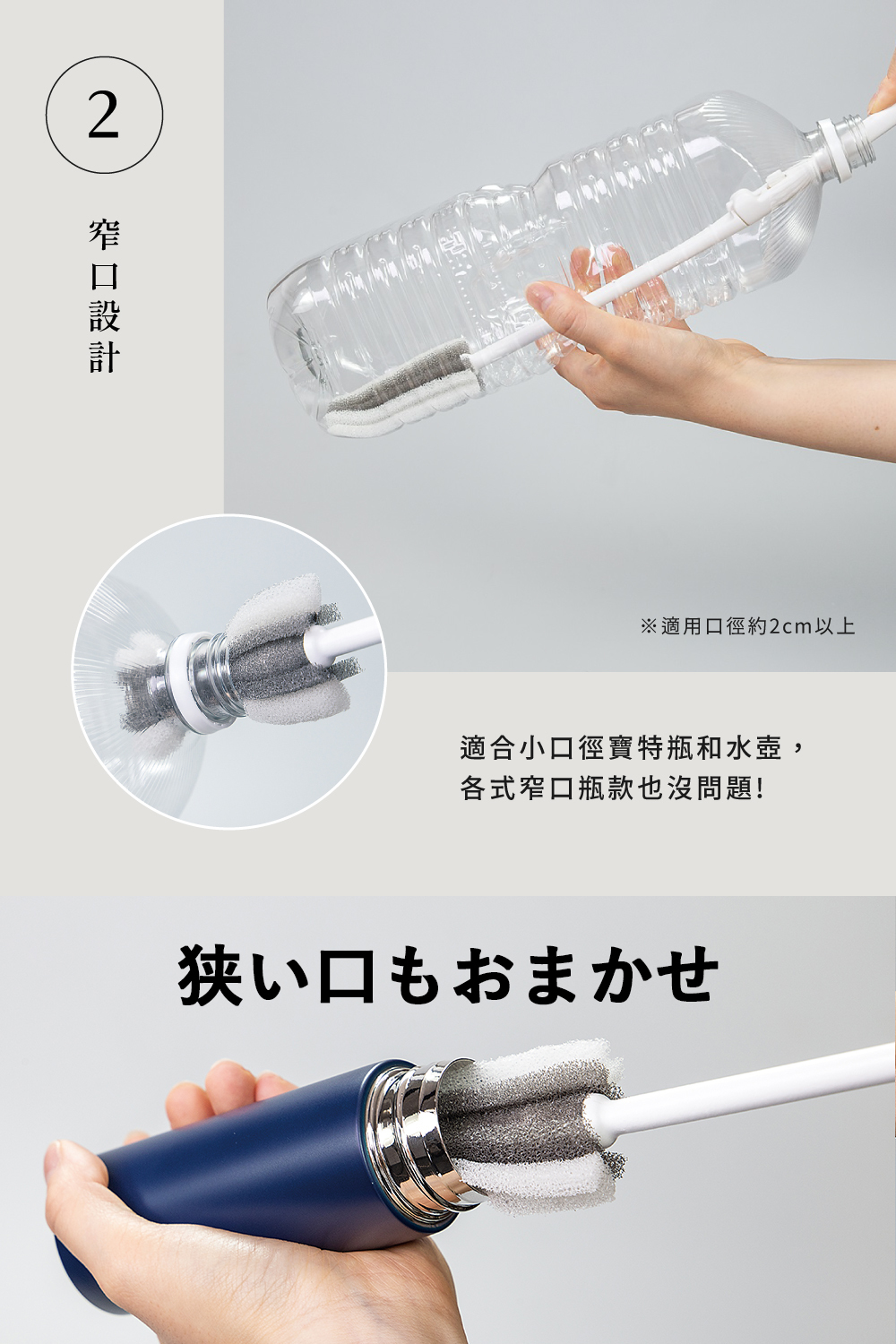 2

窄口設計

※適用口徑約2cm以上

適合小口徑寶特瓶和水壺，
各式窄口瓶款也沒問題！

狭い口もおまかせ