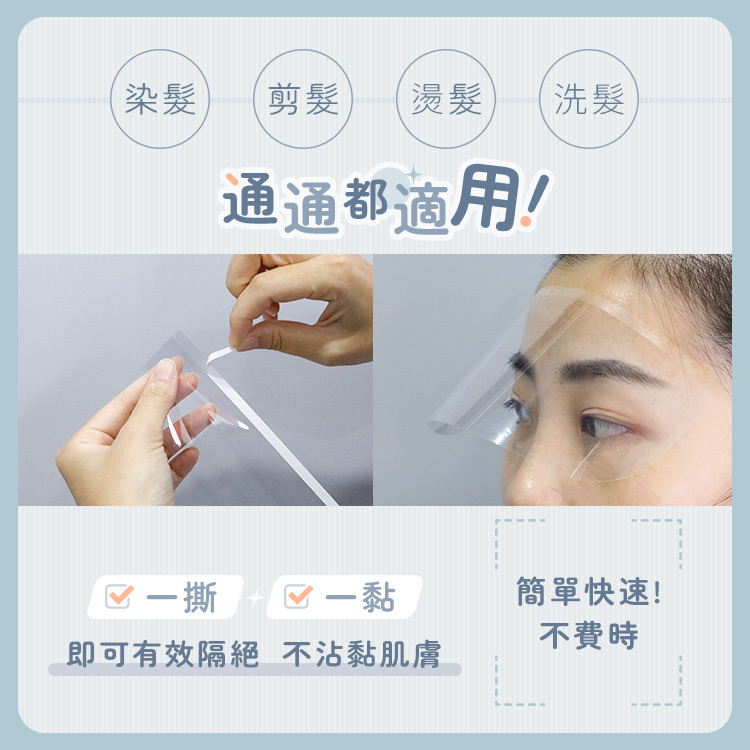 染髮 剪髮 燙髮 洗髮

通通都適用!

一撕 一黏

即可有效隔絕 不沾黏肌膚

簡單快速!
不費時