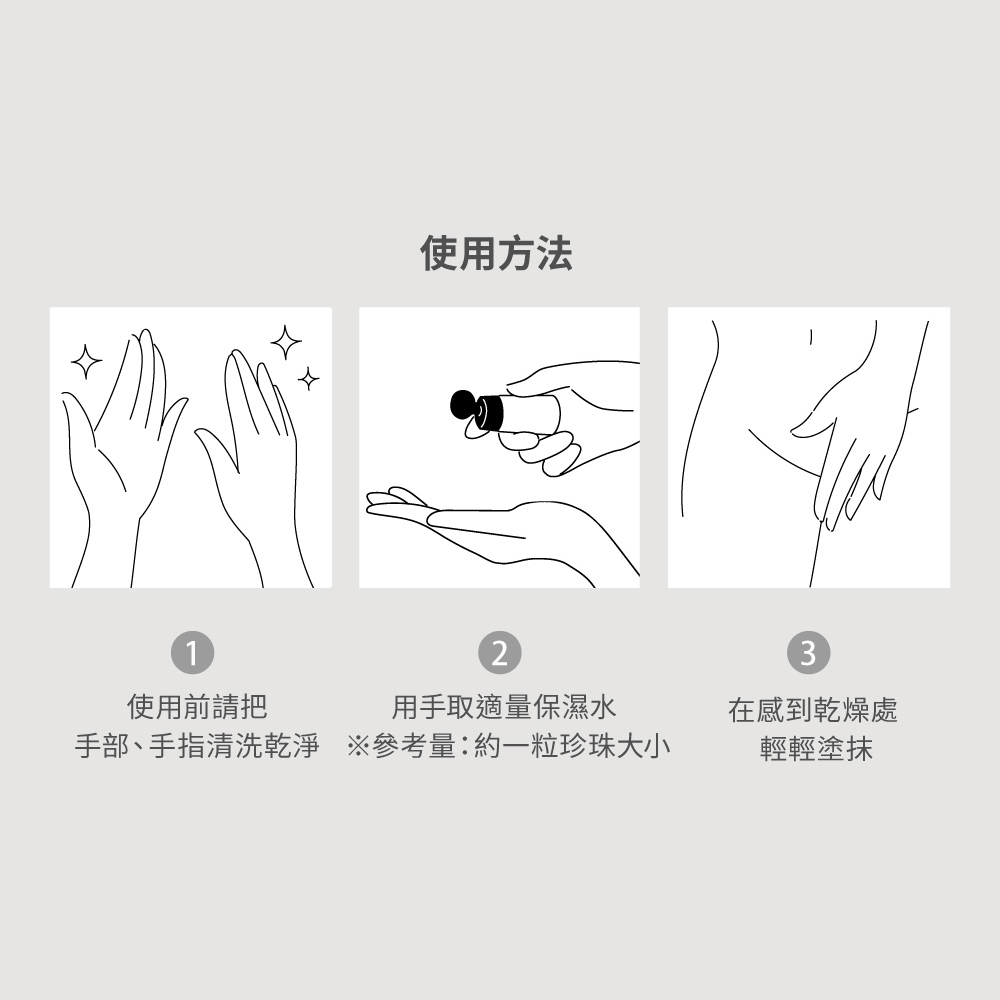 使用方法

1
使用前請把
手部、手指清洗乾淨

2
用手取適量保濕水
※參考量：約一粒珍珠大小

3
在感到乾燥處
輕輕塗抹