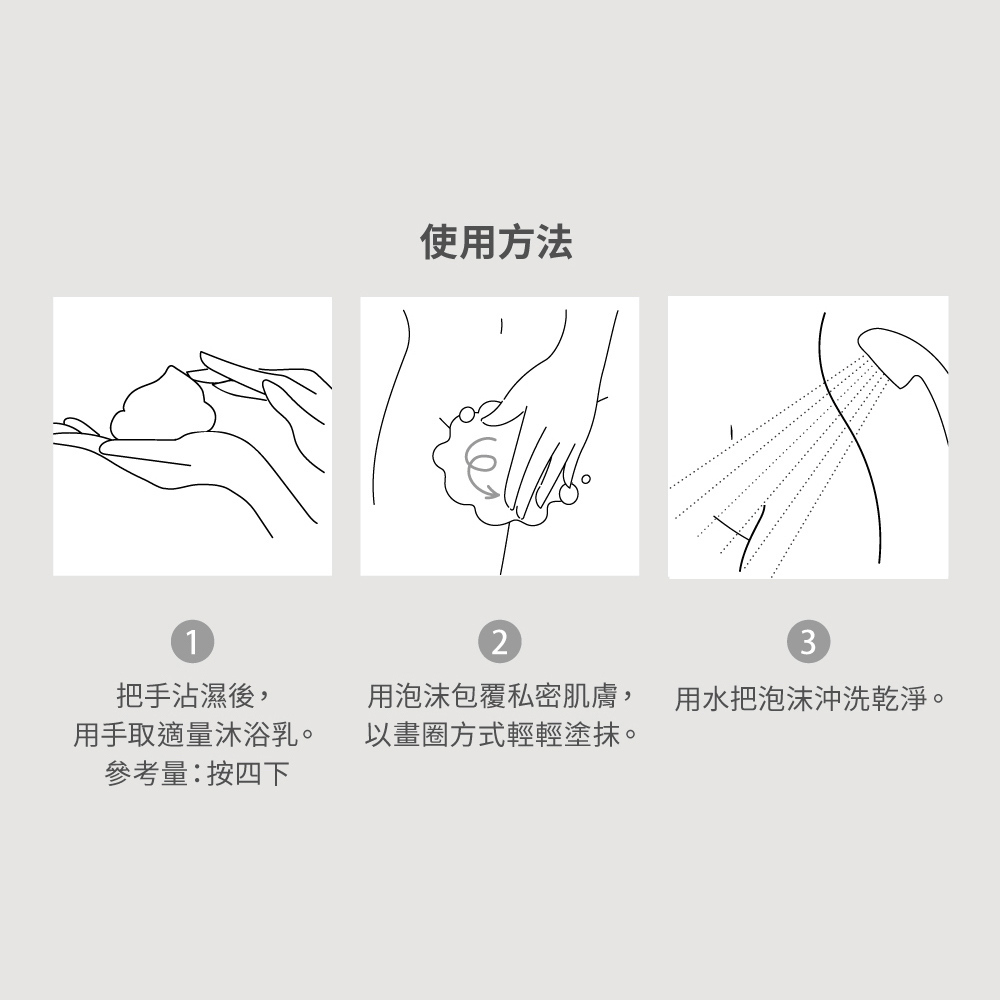 使用方法

1

把手沾濕後，
用手取適量沐浴乳。
參考量：按四下

2

用泡沫包覆私密肌膚，
以畫圈方式輕輕塗抹。

3

用水把泡沫沖洗乾淨。