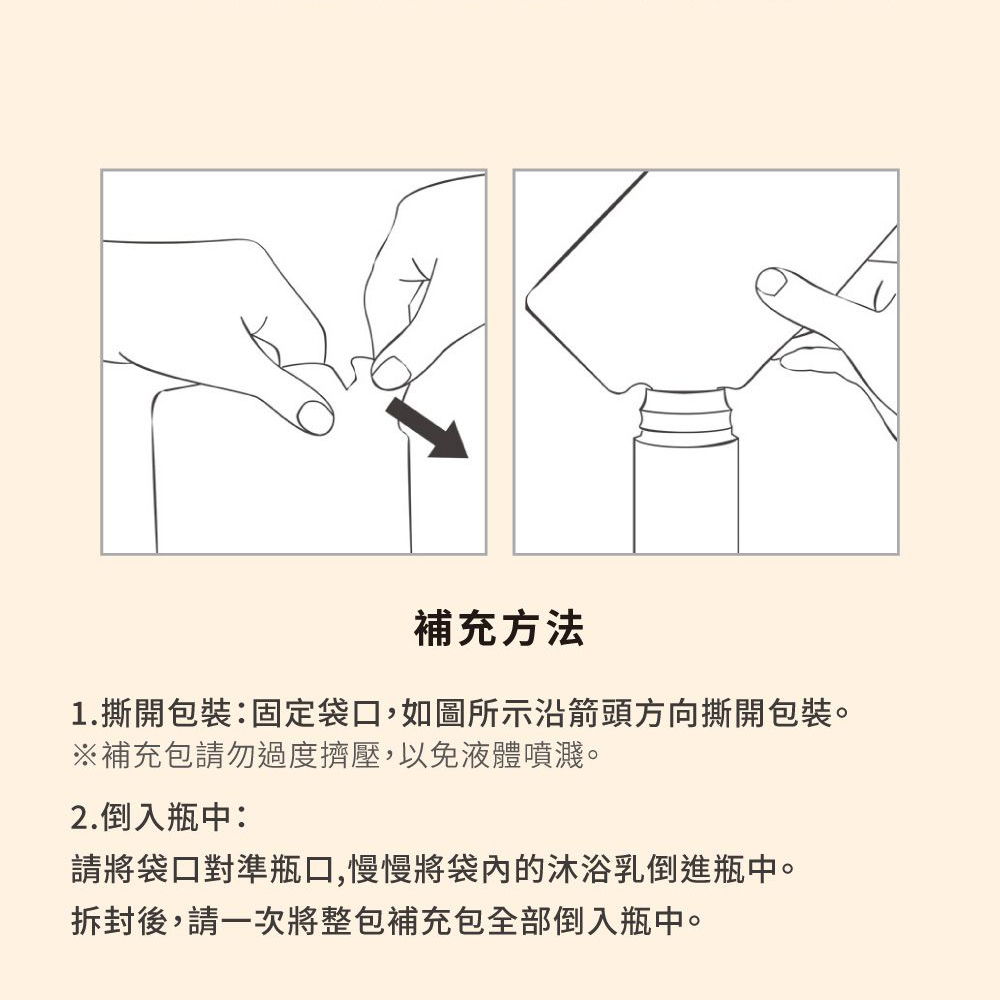 補充方法

1.撕開包裝：固定袋口，如圖所示沿箭頭方向撕開包裝。
※補充包請勿過度擠壓，以免液體噴濺。

2.倒入瓶中：
請將袋口對準瓶口,慢慢將袋內的沐浴乳倒進瓶中。
拆封後，請一次將整包補充包全部倒入瓶中。