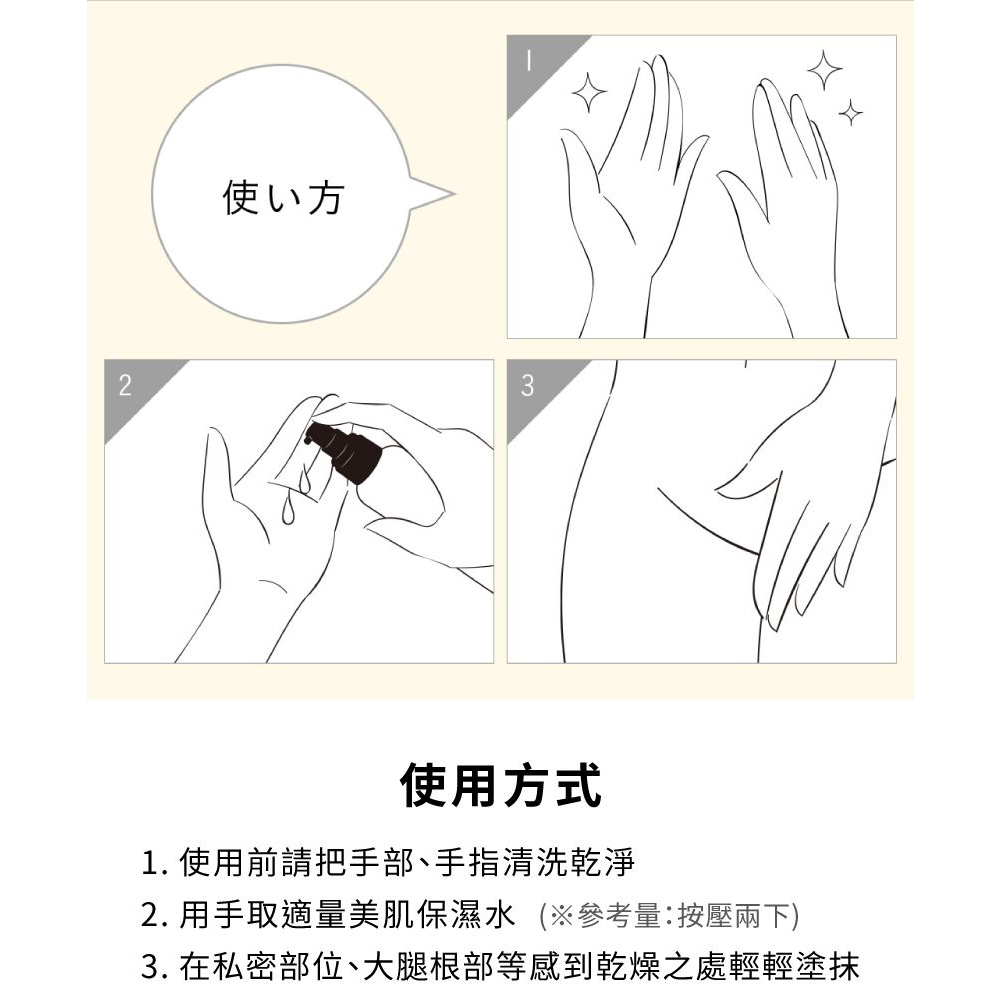 使い方

1

2

3

使用方式

1. 使用前請把手部、手指清洗乾淨

2. 用手取適量美肌保濕水 (※參考量:按壓兩下)

3. 在私密部位、大腿根部等感到乾燥之處輕輕塗抹