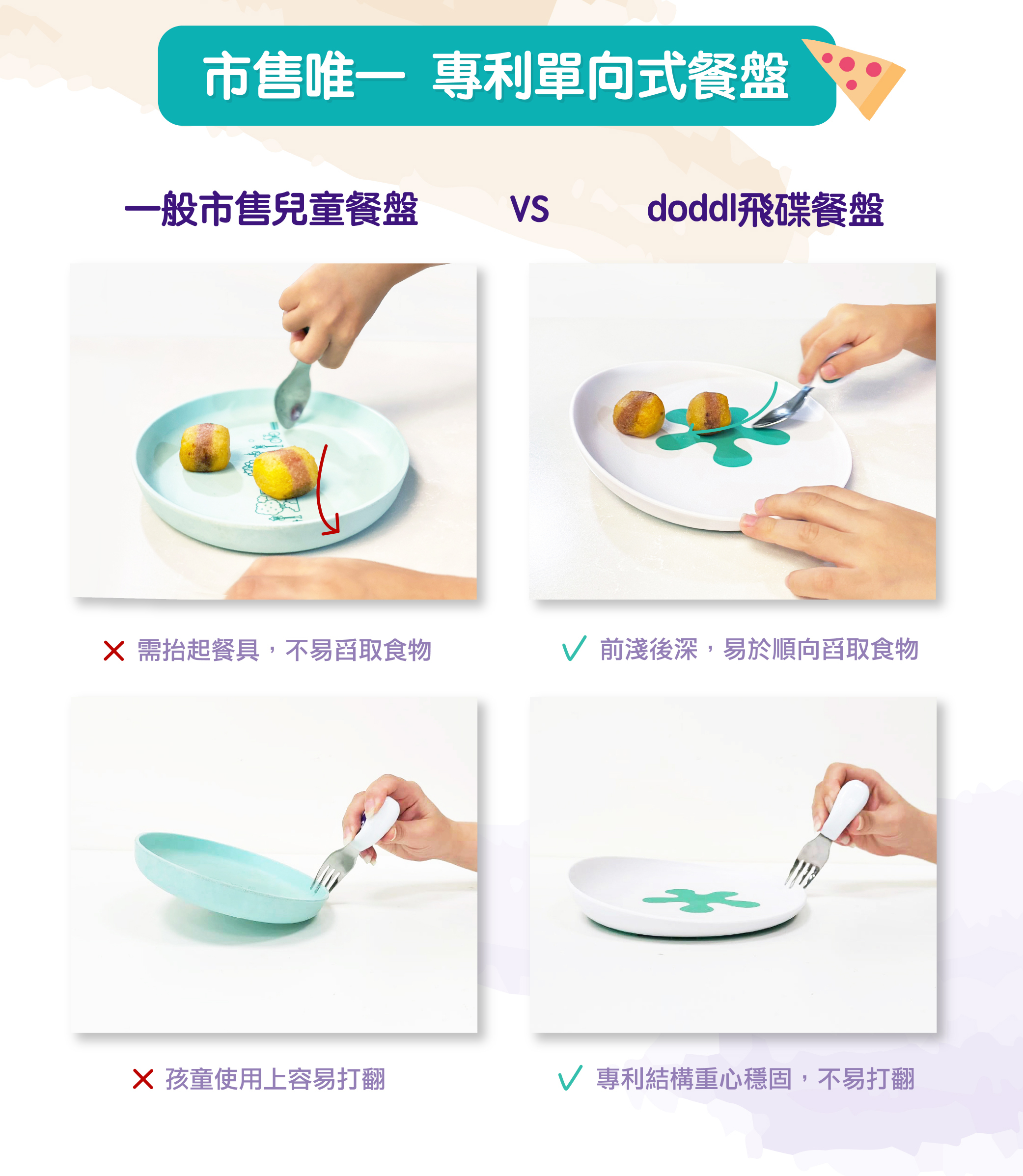 市售唯一 專利單向式餐盤

一般市售兒童餐盤 VS doddl飛碟餐盤

✕ 需抬起餐具，不易舀取食物

✓ 前淺後深，易於順向舀取食物

✕ 孩童使用上容易打翻

✓ 專利結構重心穩固，不易打翻