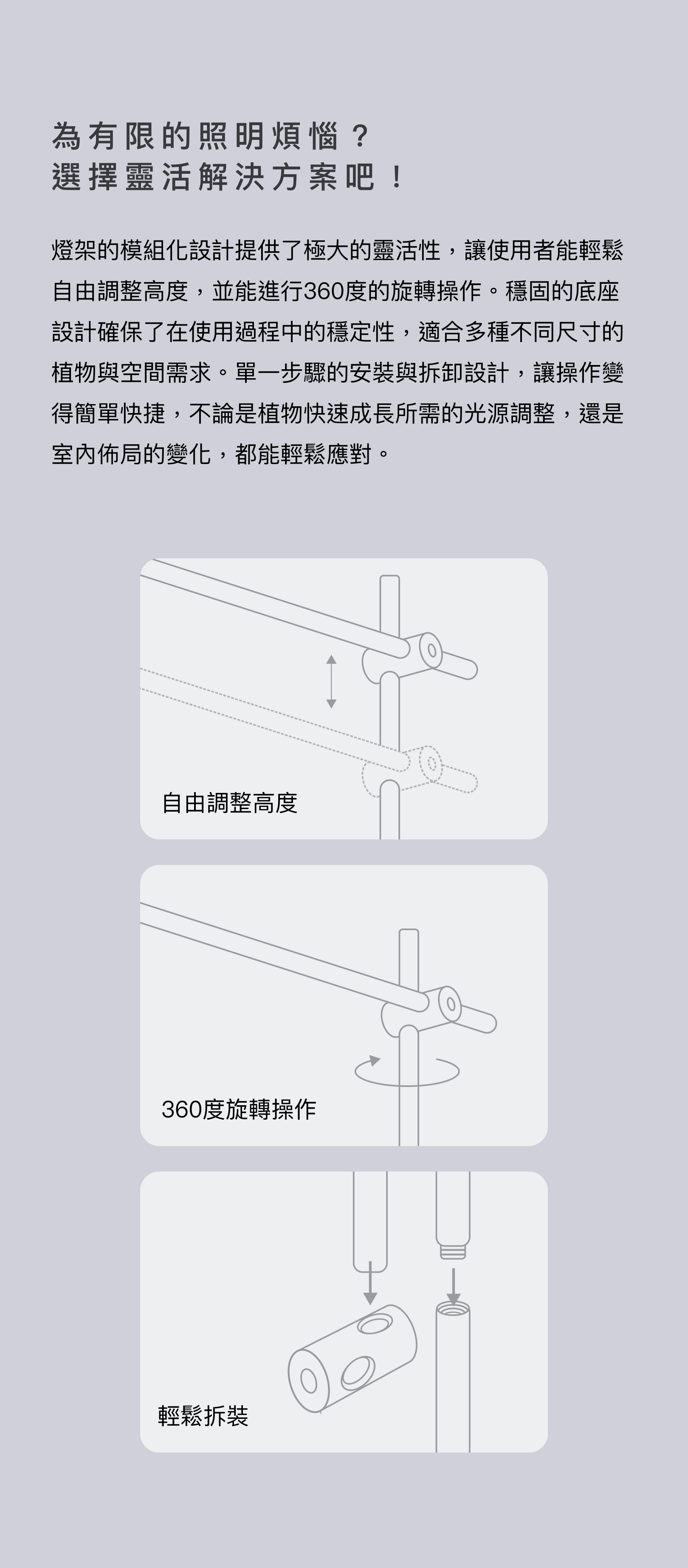 為有限的照明煩惱？
選擇靈活解決方案吧！

燈架的模組化設計提供了極大的靈活性，讓使用者能輕鬆自由調整高度，並能進行360度的旋轉操作。穩固的底座設計確保了在使用過程中的穩定性，適合多種不同尺寸的植物與空間需求。單一步驟的安裝與拆卸設計，讓操作變得簡單快捷，不論是植物快速成長所需的光源調整，還是室內佈局的變化，都能輕鬆應對。

自由調整高度

360度旋轉操作

輕鬆拆裝