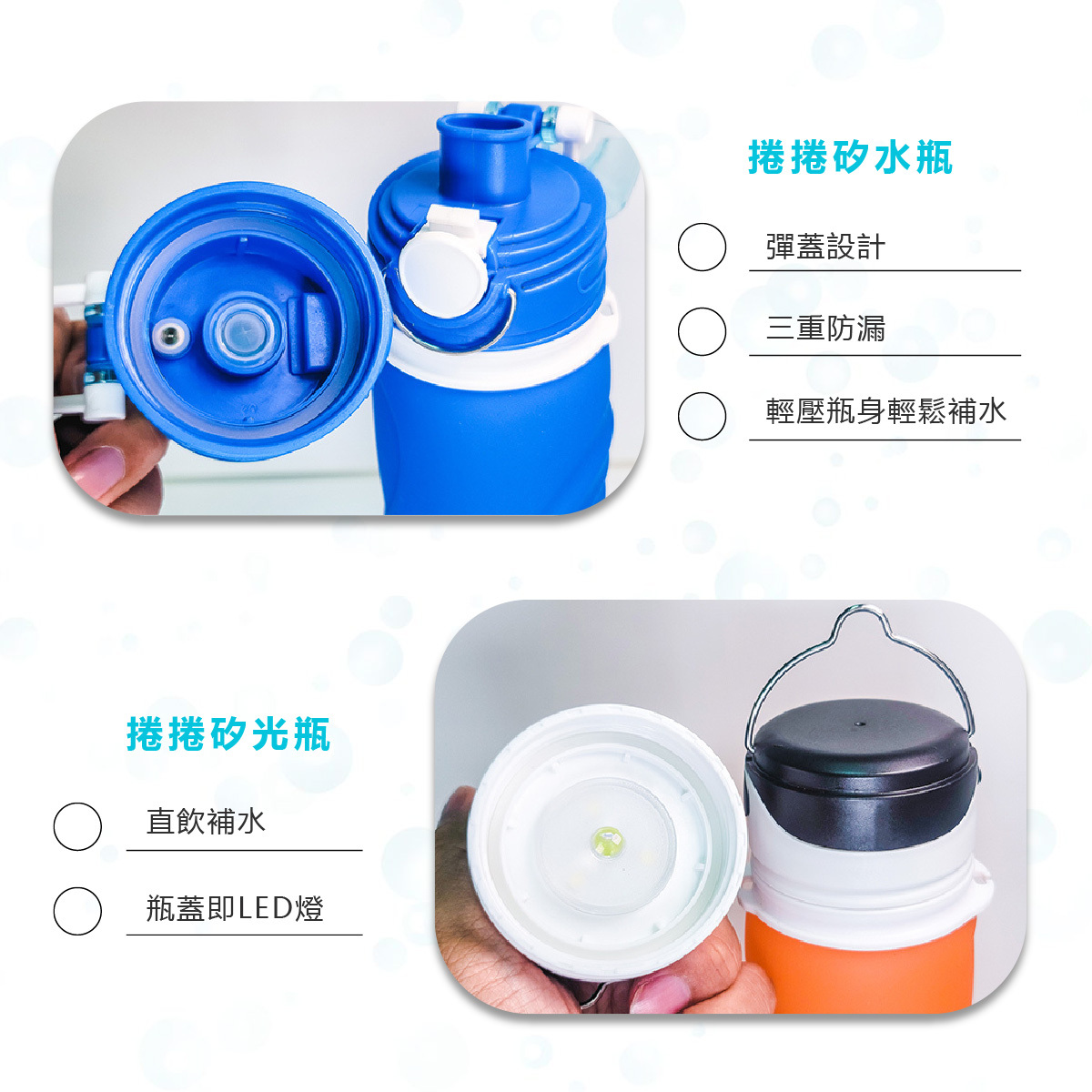 捲捲矽水瓶

彈蓋設計

三重防漏

輕壓瓶身輕鬆補水

捲捲矽光瓶

直飲補水

瓶蓋即LED燈