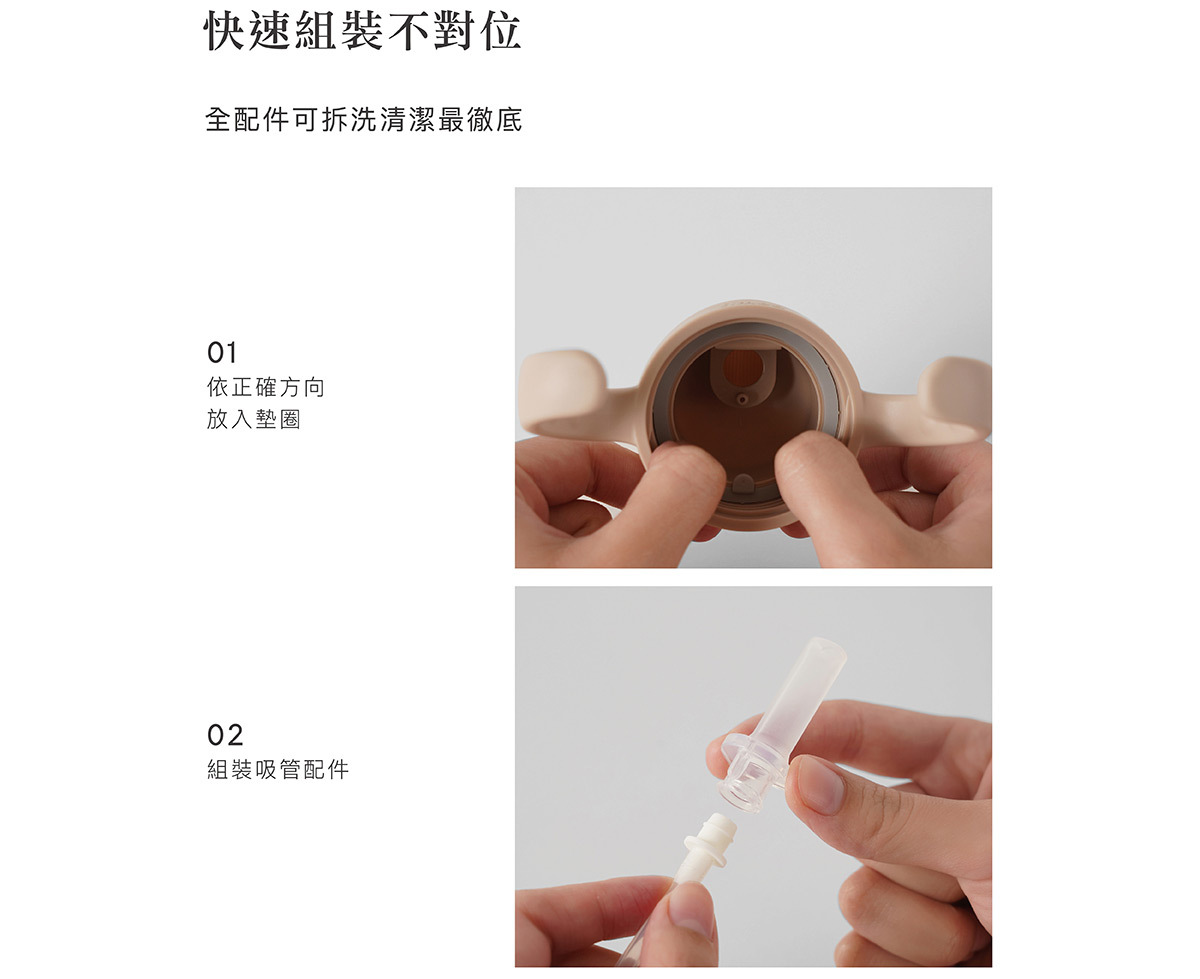 快速組裝不對位

全配件可拆洗清潔最徹底

01
依正確方向
放入墊圈

02
組裝吸管配件