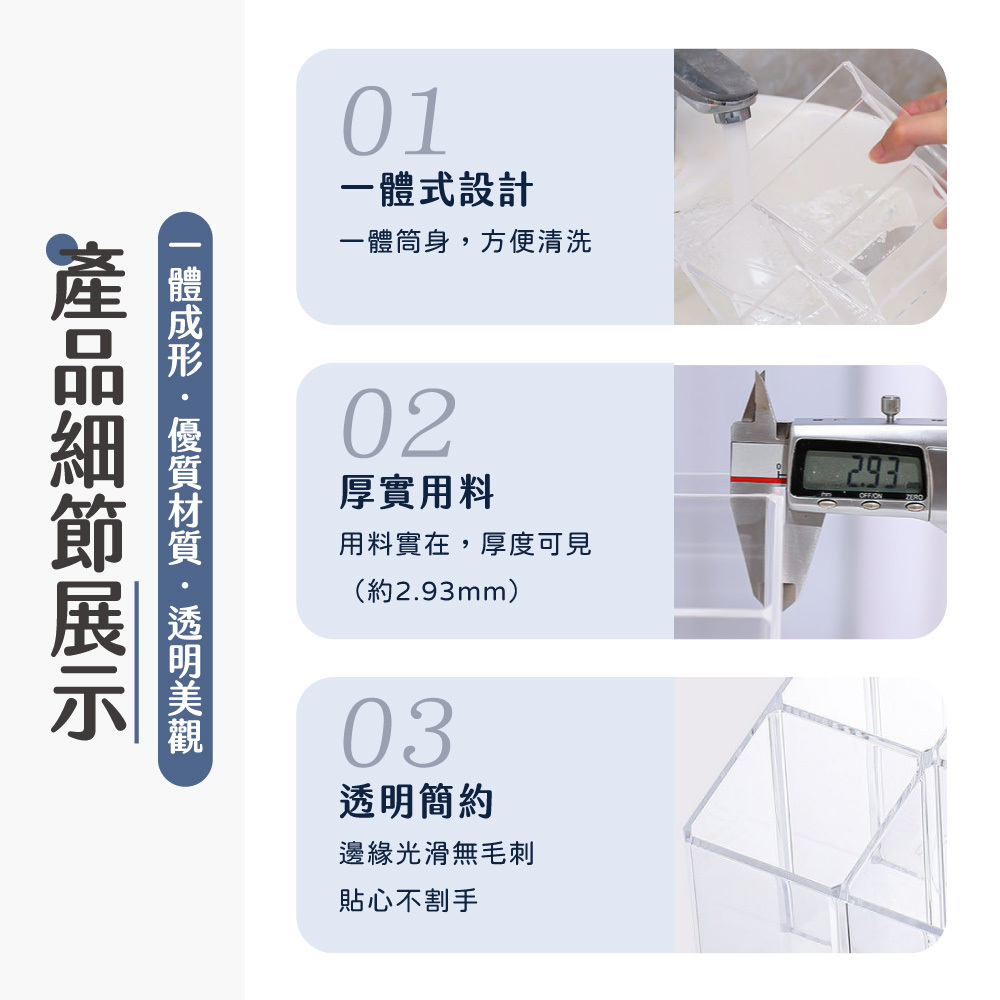 產品細節展示

一體成形．優質材質．透明美觀

01
一體式設計
一體筒身，方便清洗

02
厚實用料
用料實在，厚度可見
（約2.93mm）

2.93
mm OFF/ON ZERO

03
透明簡約
邊緣光滑無毛刺
貼心不割手