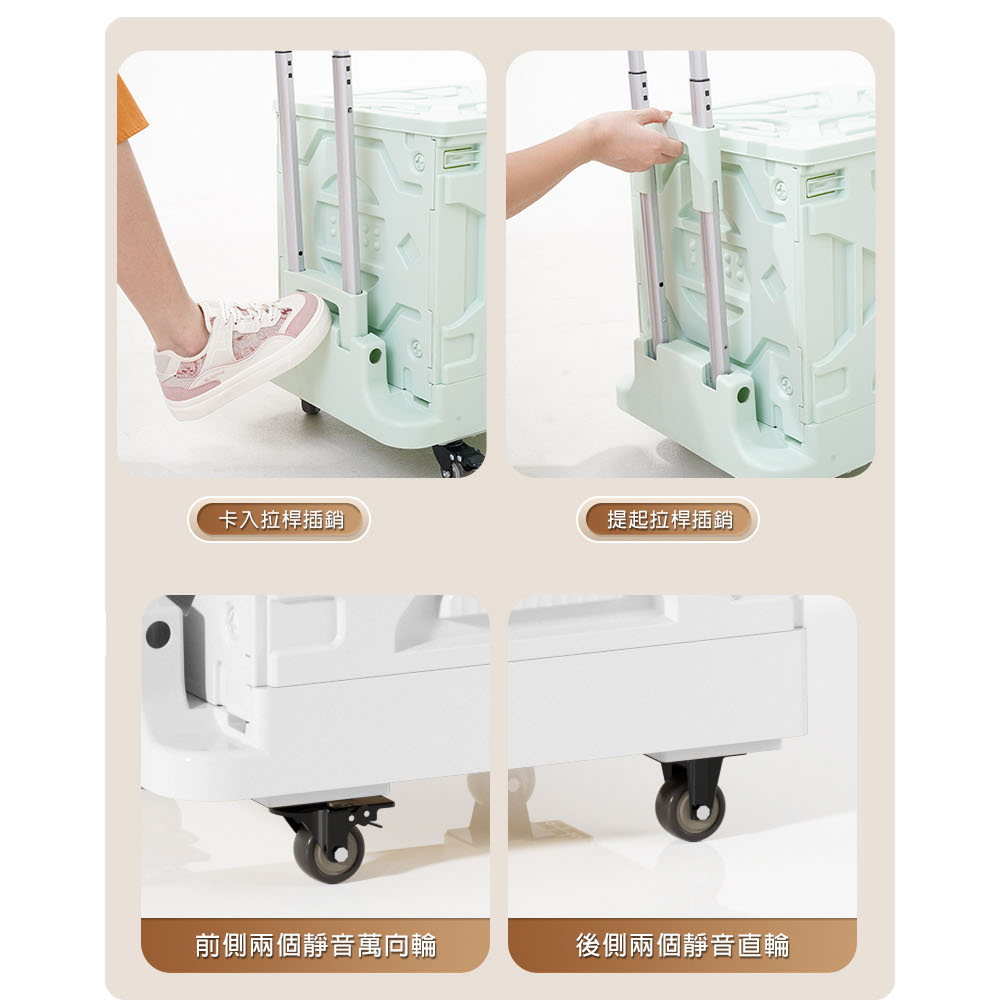 卡入拉桿插銷

提起拉桿插銷

前側兩個靜音萬向輪

後側兩個靜音直輪