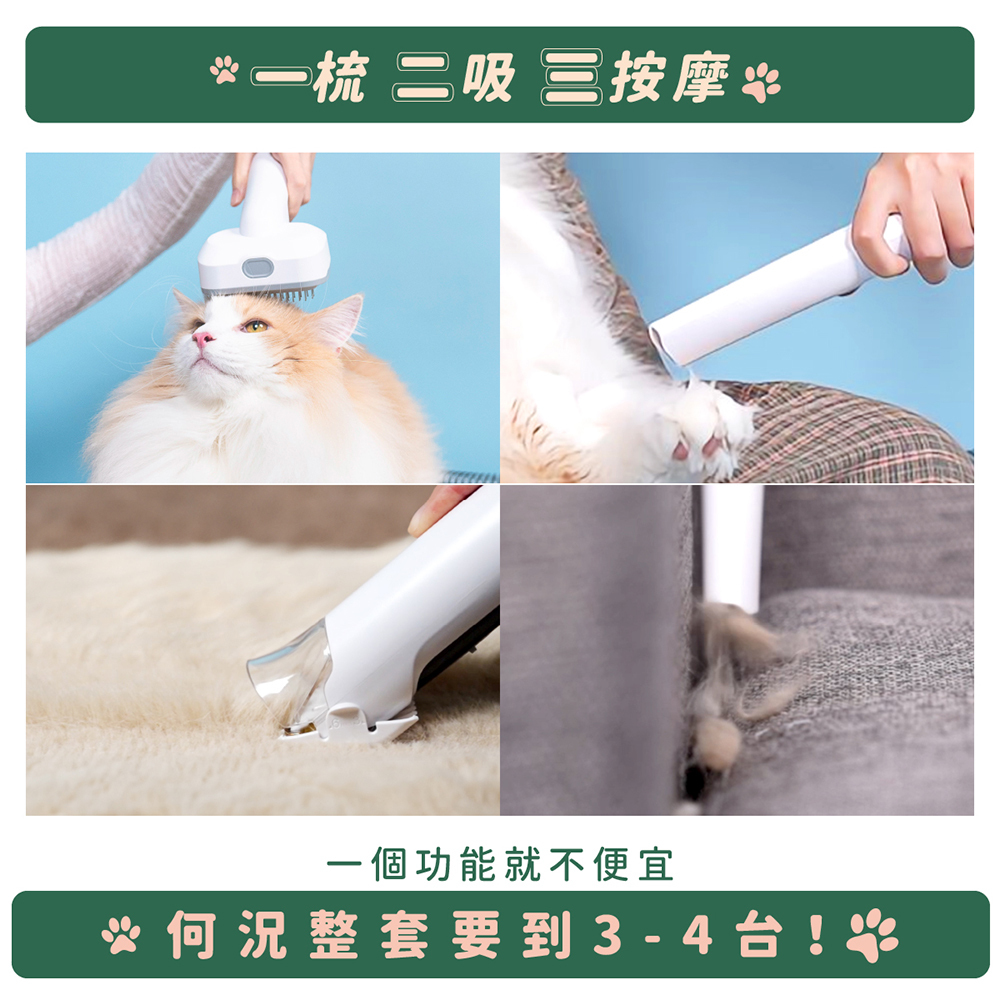 一梳 二吸 三按摩

一個功能就不便宜

何況整套要到3-4台！