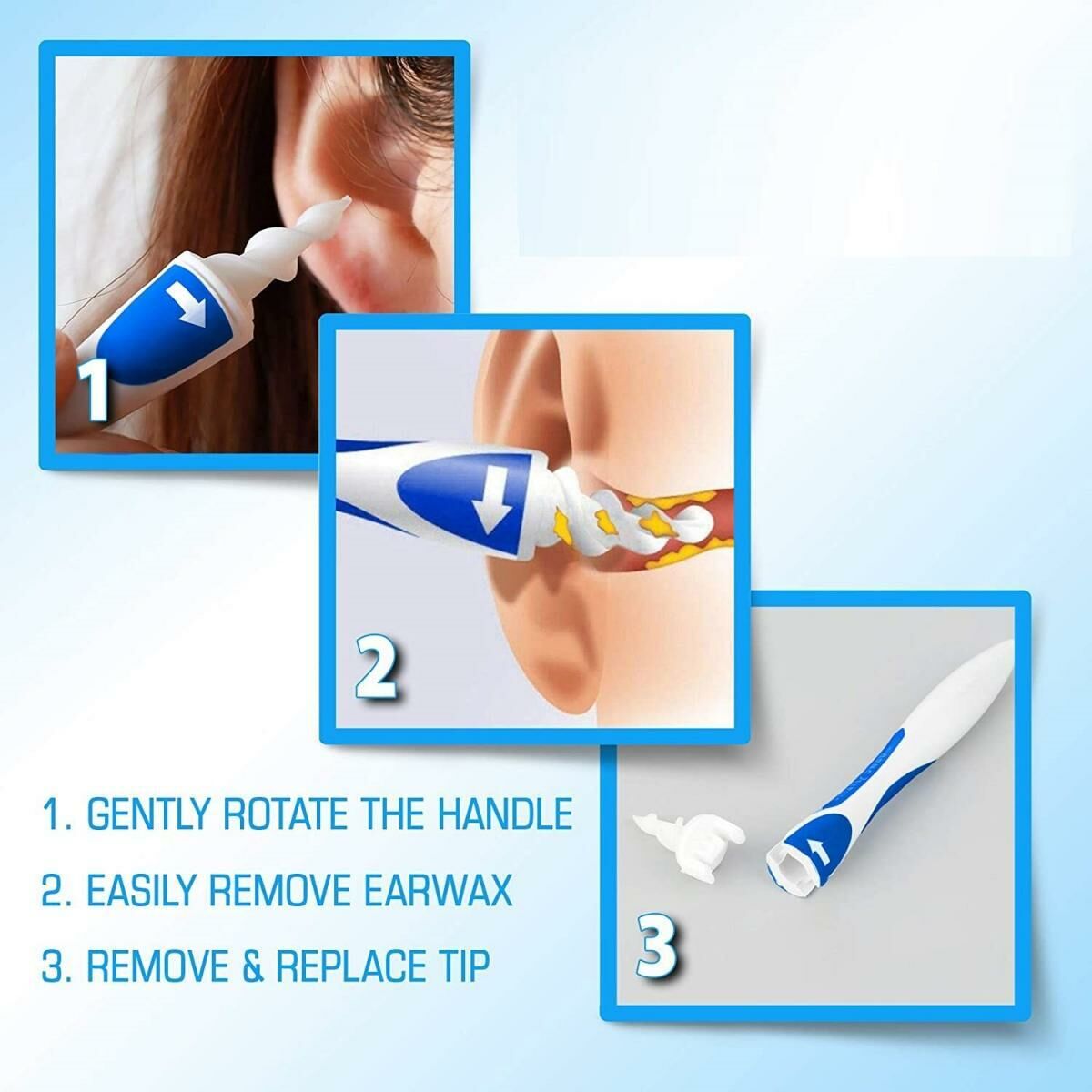 1

2

3

1. GENTLY ROTATE THE HANDLE

2. EASILY REMOVE EARWAX

3. REMOVE & REPLACE TIP