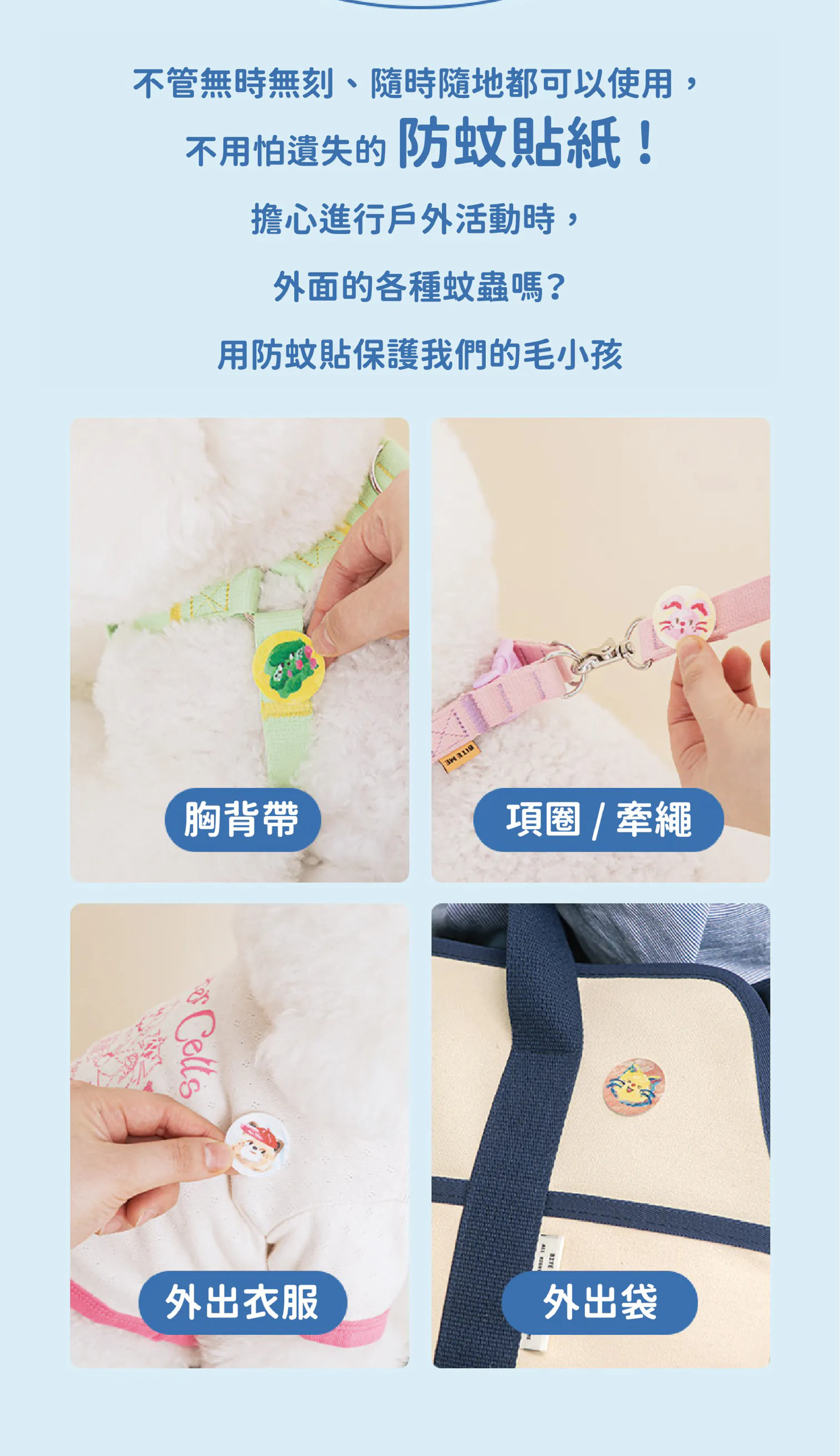 不管無時無刻、隨時隨地都可以使用，

不用怕遺失的 防蚊貼紙！

擔心進行戶外活動時，

外面的各種蚊蟲嗎？

用防蚊貼保護我們的毛小孩

BITE ME

胸背帶

項圈 / 牽繩

Cells

外出衣服

外出袋