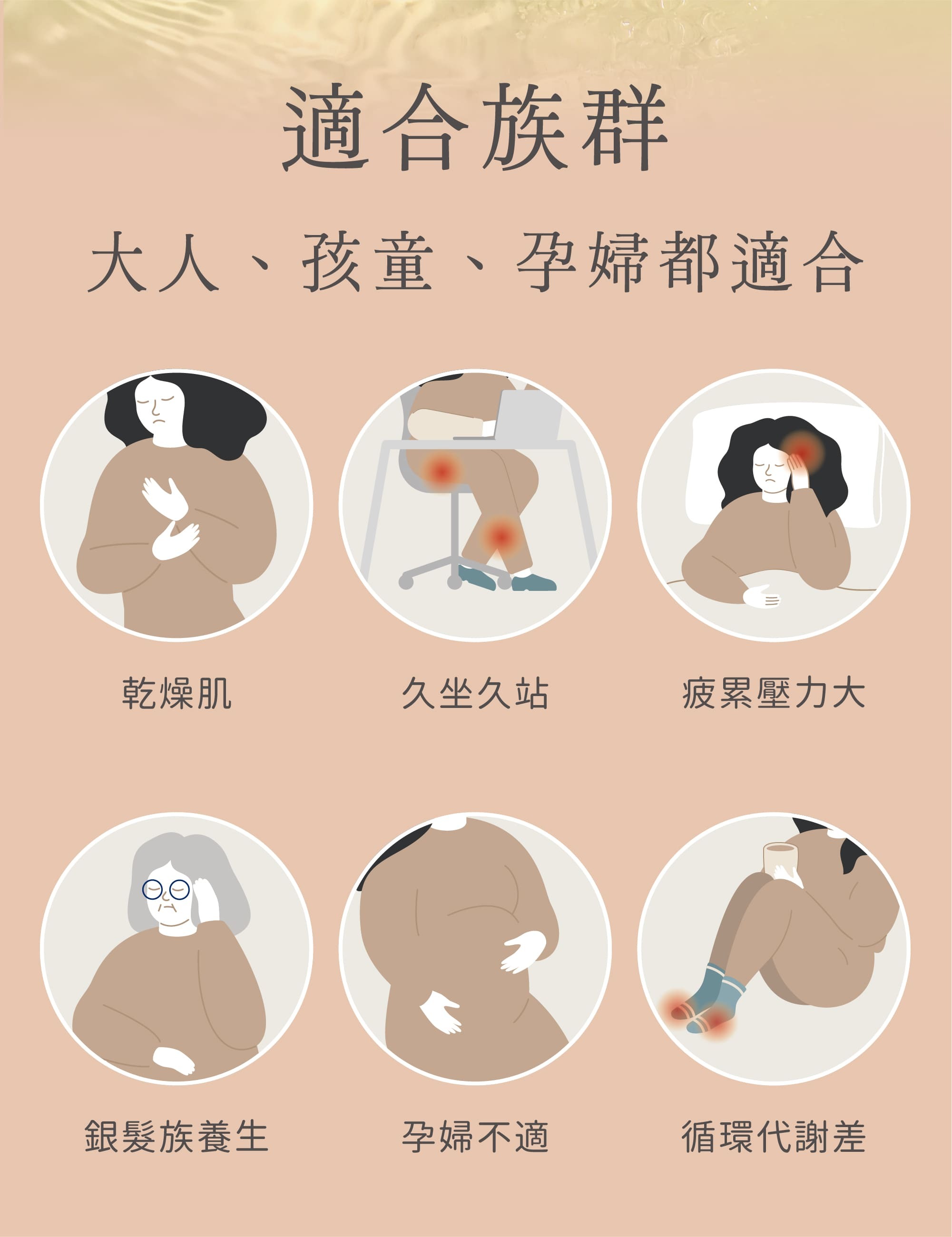 適合族群

大人、孩童、孕婦都適合

乾燥肌

久坐久站

疲累壓力大

銀髮族養生

孕婦不適

循環代謝差