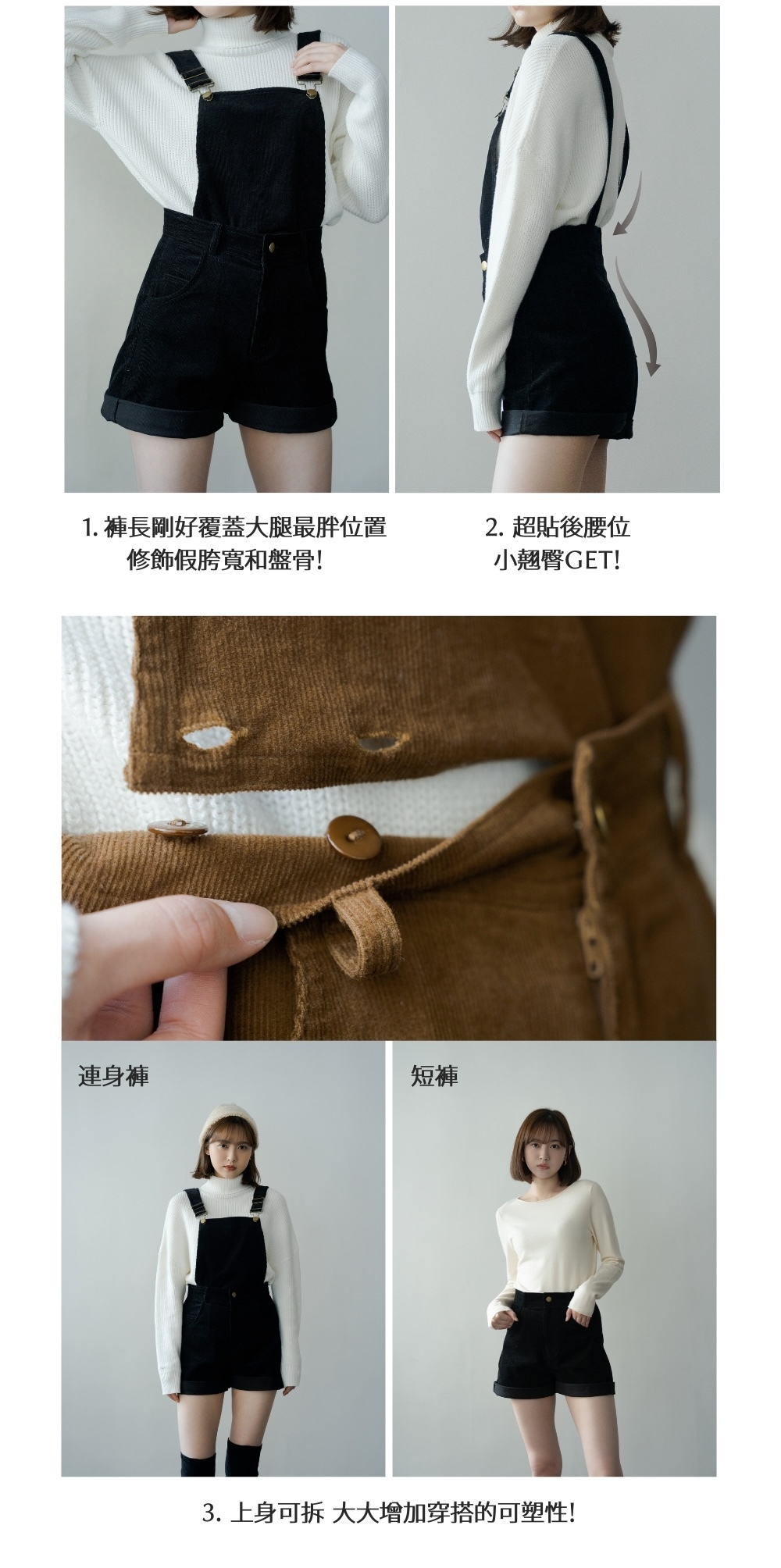 1. 褲長剛好覆蓋大腿最胖位置
修飾假胯寬和盤骨!

2. 超貼後腰位
小翹臀GET!

連身褲

短褲

3. 上身可拆 大大增加穿搭的可塑性!