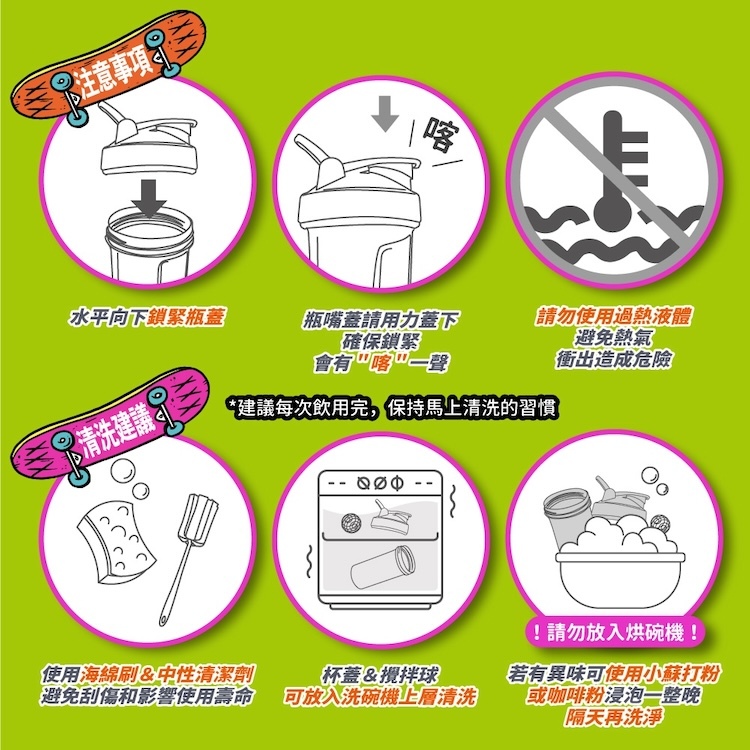 注意事項

喀

水平向下鎖緊瓶蓋

瓶嘴蓋請用力蓋下
確保鎖緊
會有"喀"一聲

請勿使用過熱液體
避免熱氣
衝出造成危險

清洗建議

*建議每次飲用完，保持馬上清洗的習慣

！請勿放入烘碗機！

使用海綿刷＆中性清潔劑
避免刮傷和影響使用壽命

杯蓋＆攪拌球
可放入洗碗機上層清洗

若有異味可使用小蘇打粉
或咖啡粉浸泡一整晚
隔天再洗淨